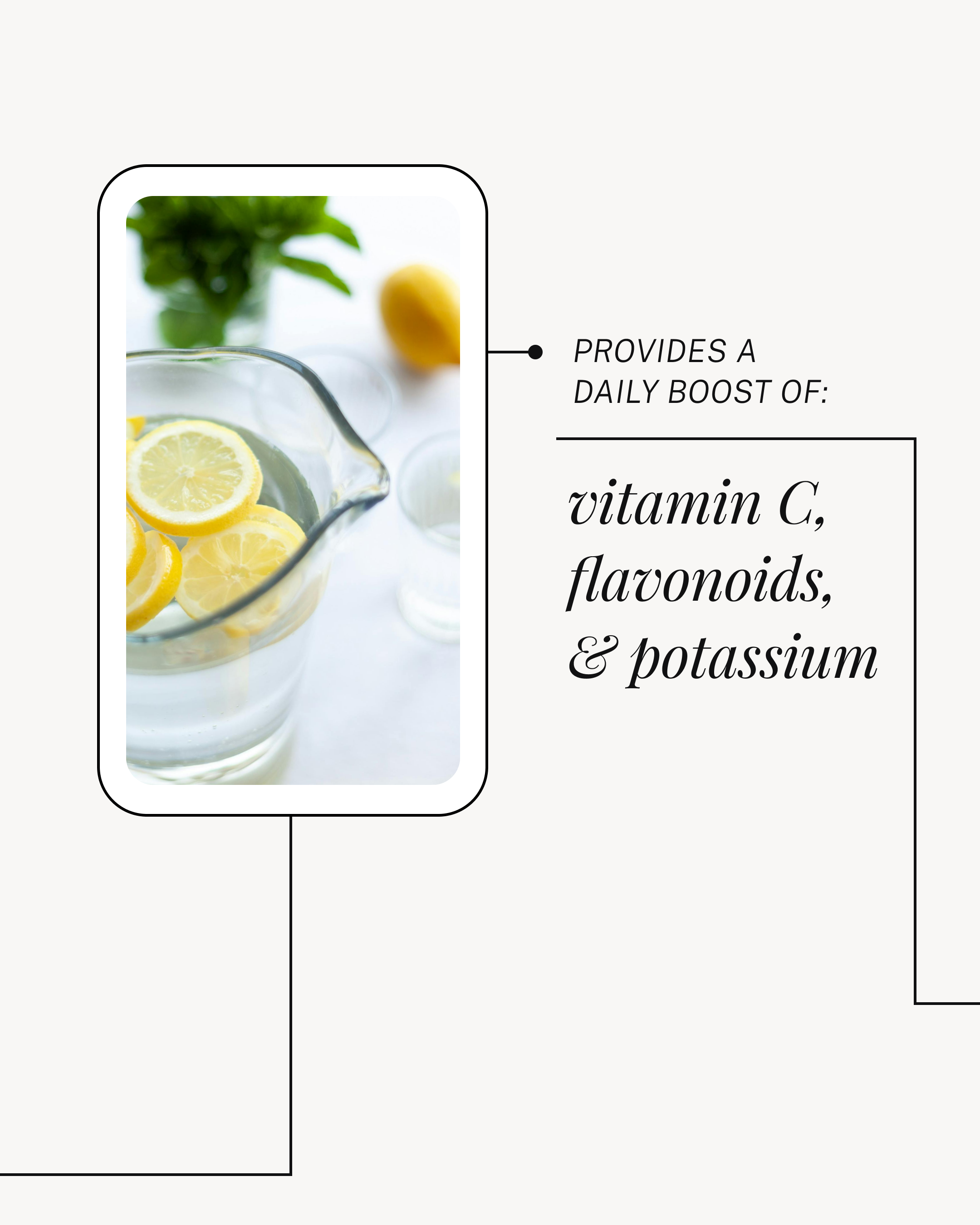 PROVIDES A
DAILY BOOST OF:

vitamin C,
flavonoids,
& potassium