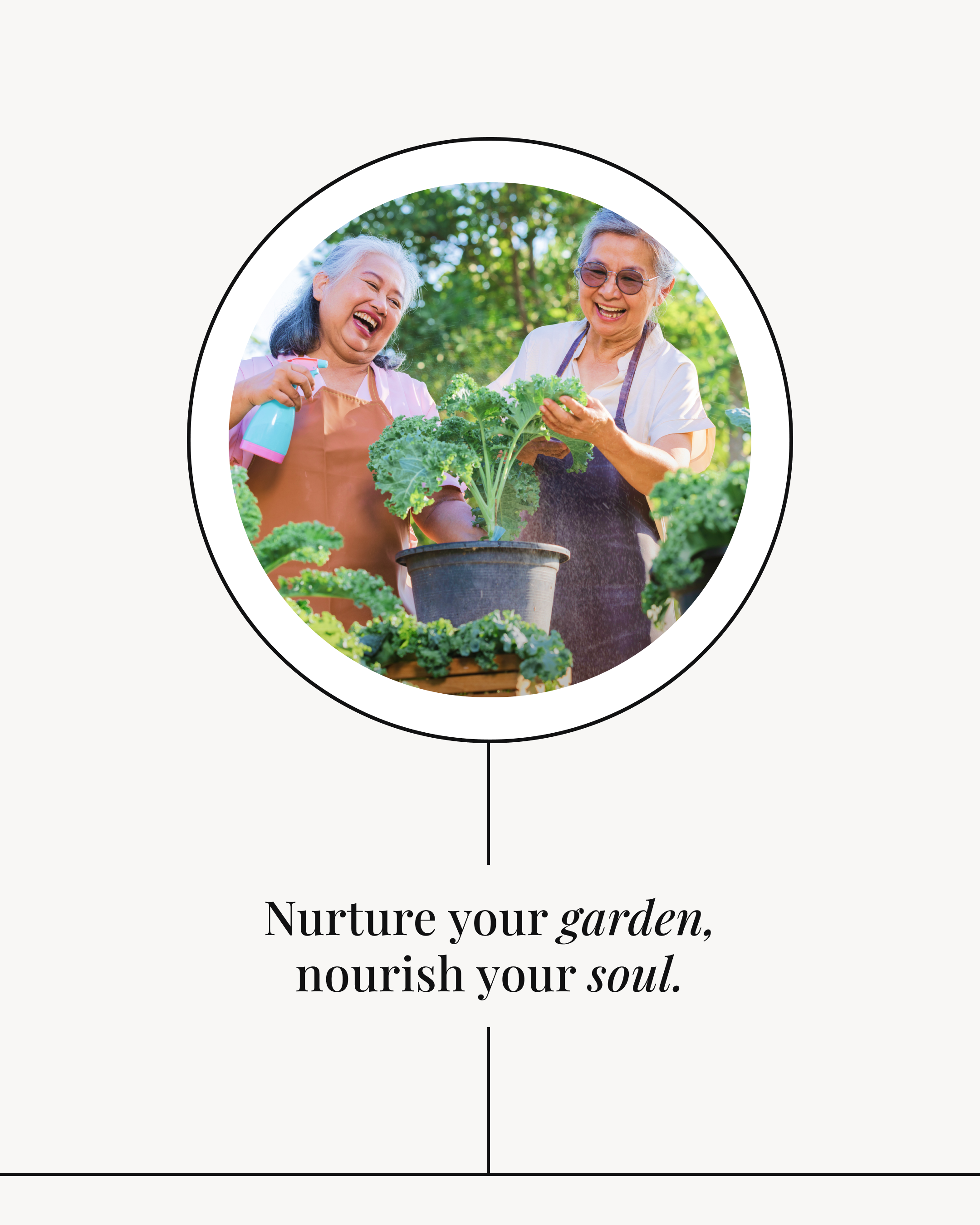 Nurture your garden, nourish your soul.