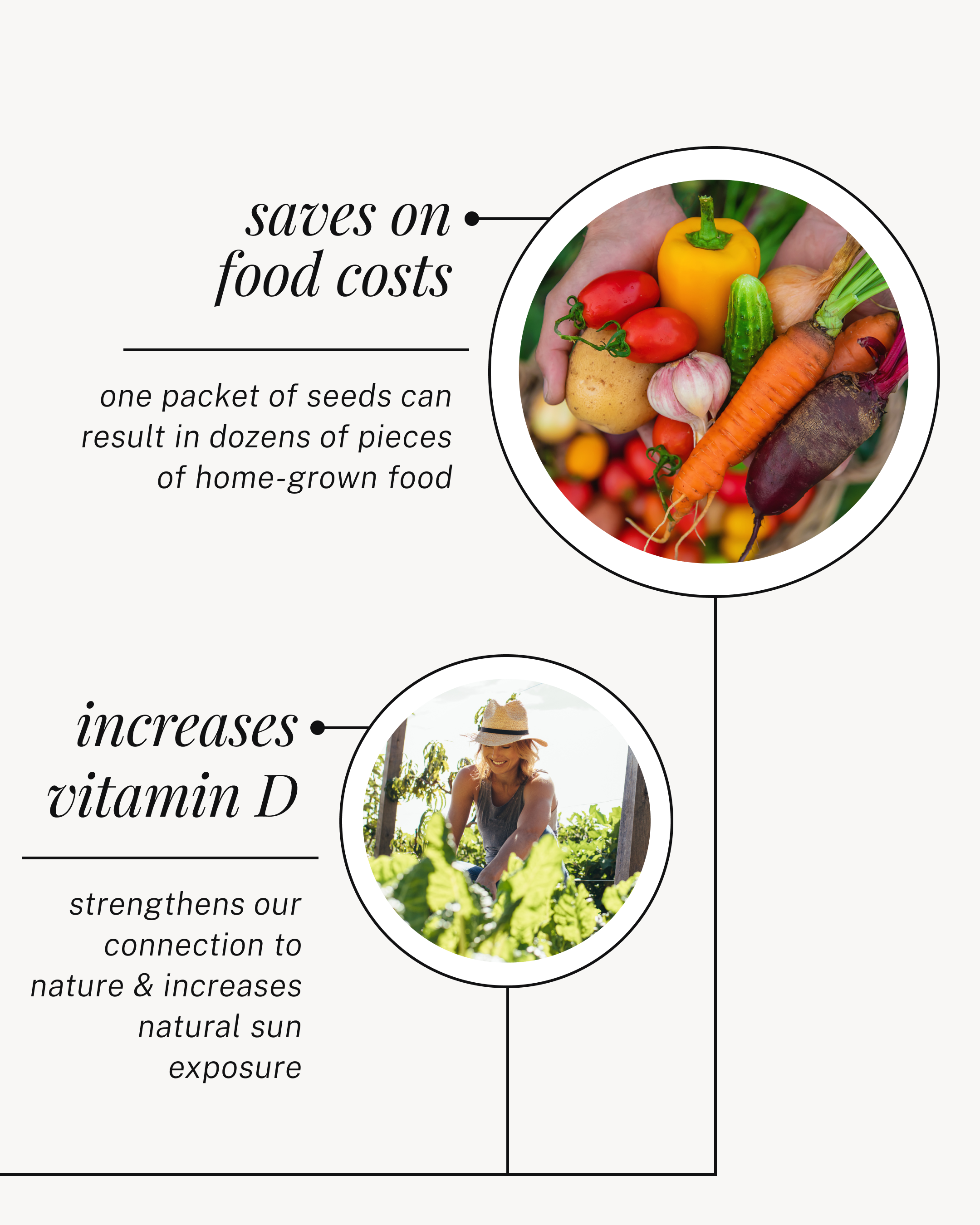 saves on food costs

one packet of seeds can result in dozens of pieces of home-grown food

increases vitamin D

strengthens our connection to nature & increases natural sun exposure