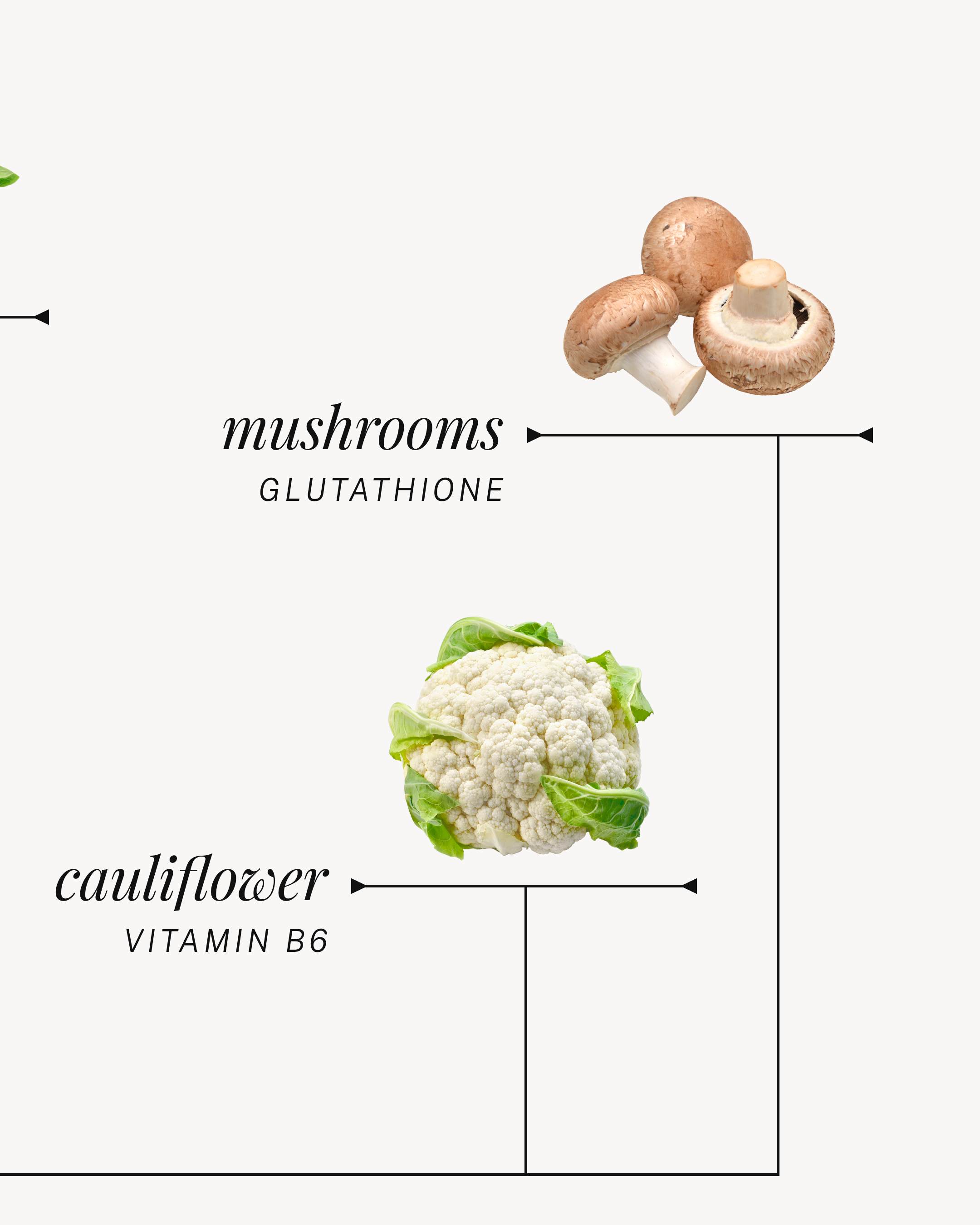 mushrooms
GLUTATHIONE

cauliflower
VITAMIN B6