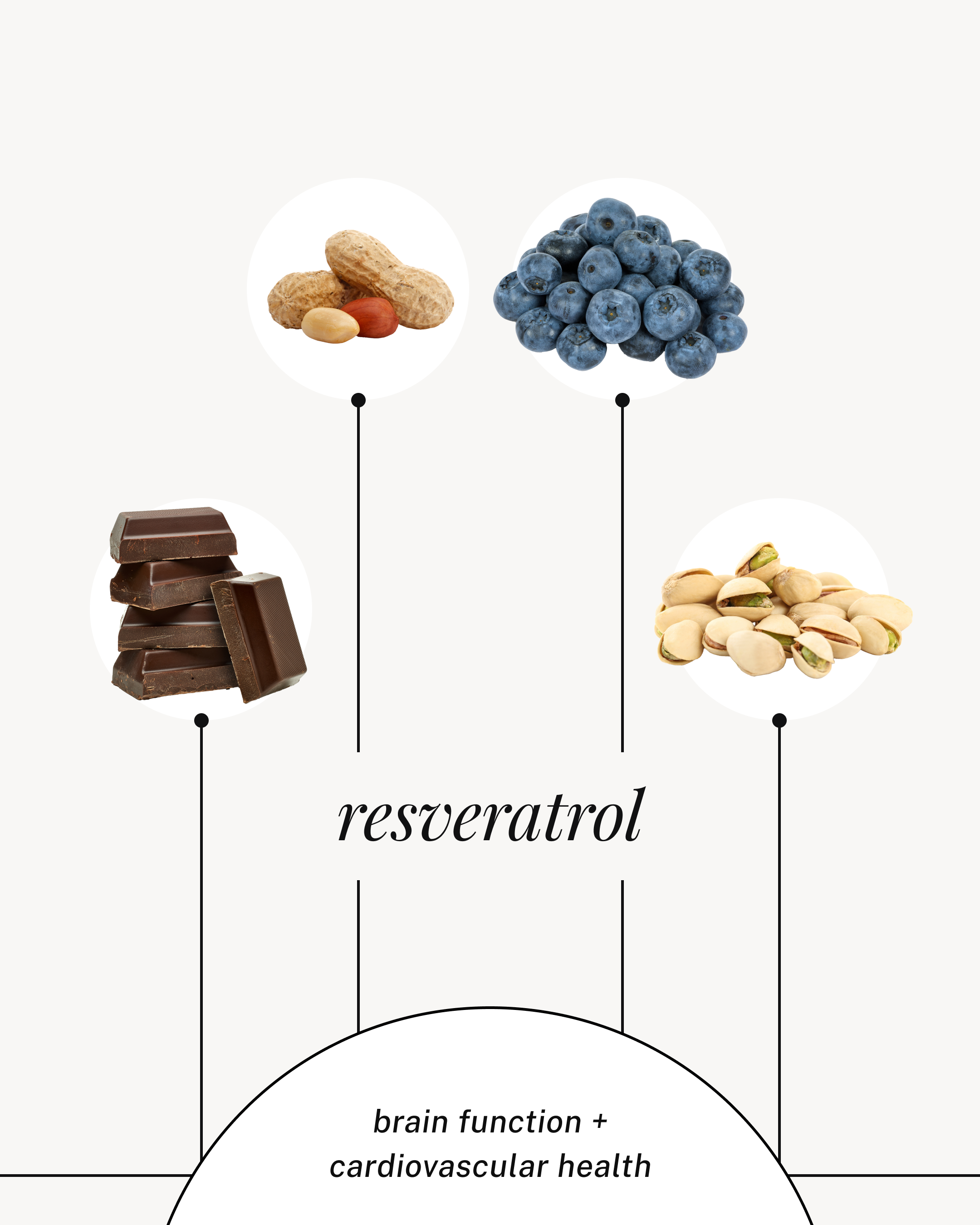 resveratrol

brain function + cardiovascular health