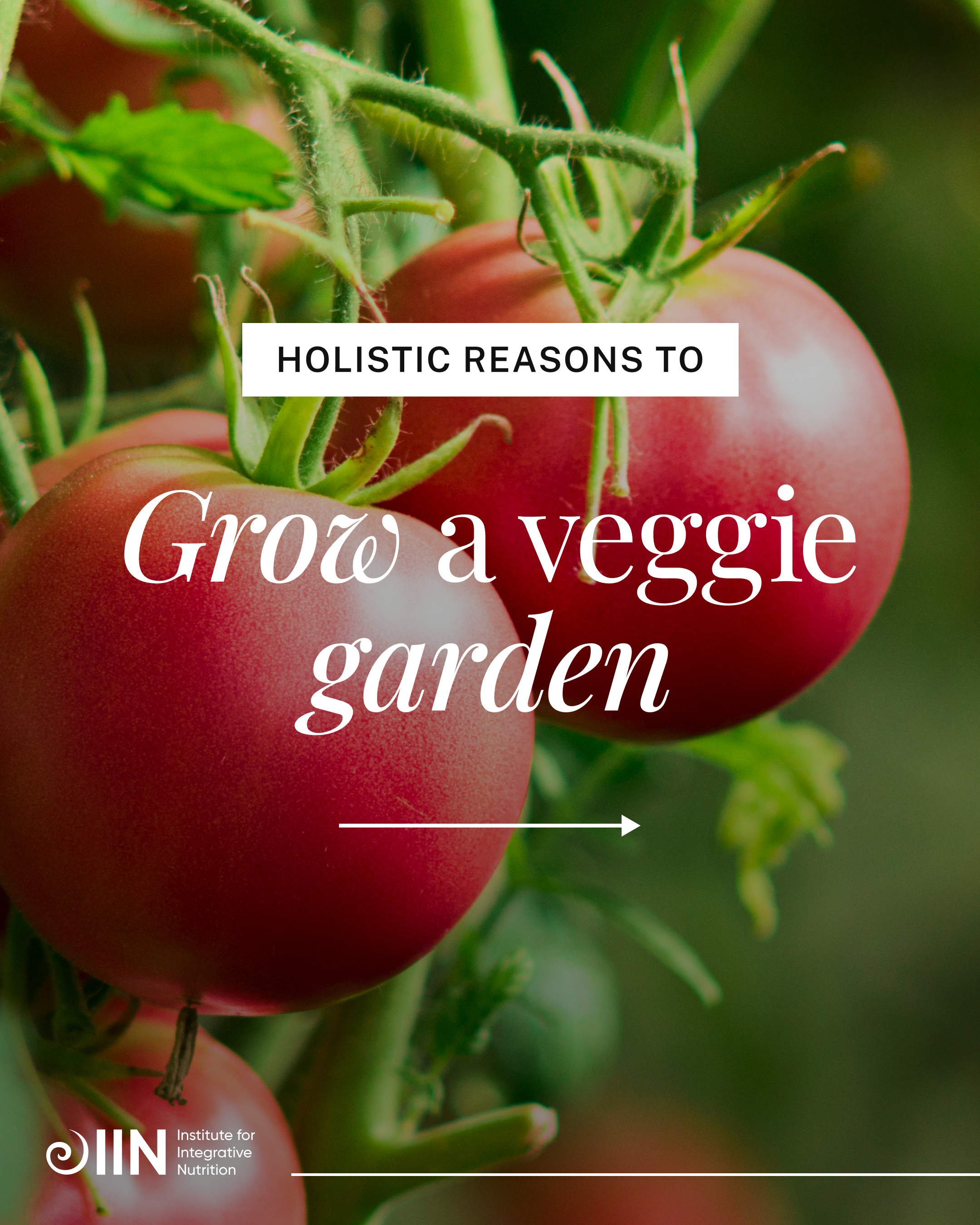 HOLISTIC REASONS TO

Grow a veggie garden

IIN Institute for Integrative Nutrition