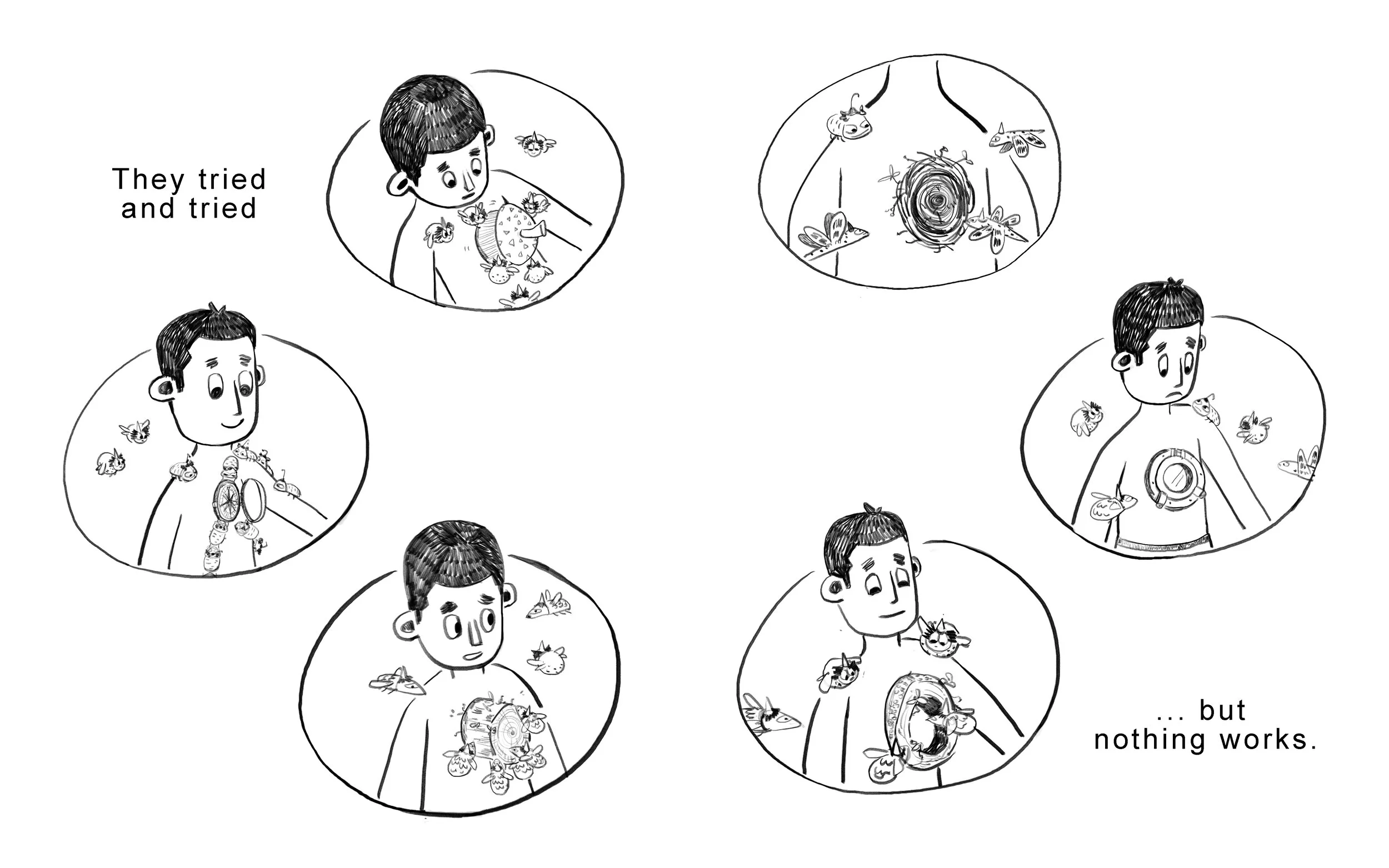 They tried and tried

... but nothing works.