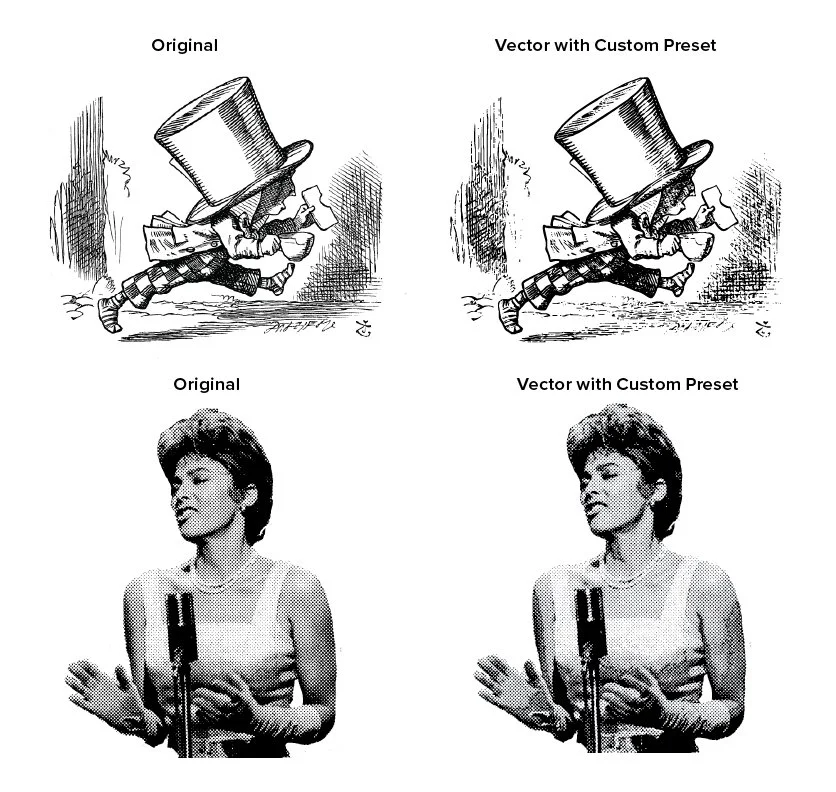 Original

Vector with Custom Preset

Original

Vector with Custom Preset