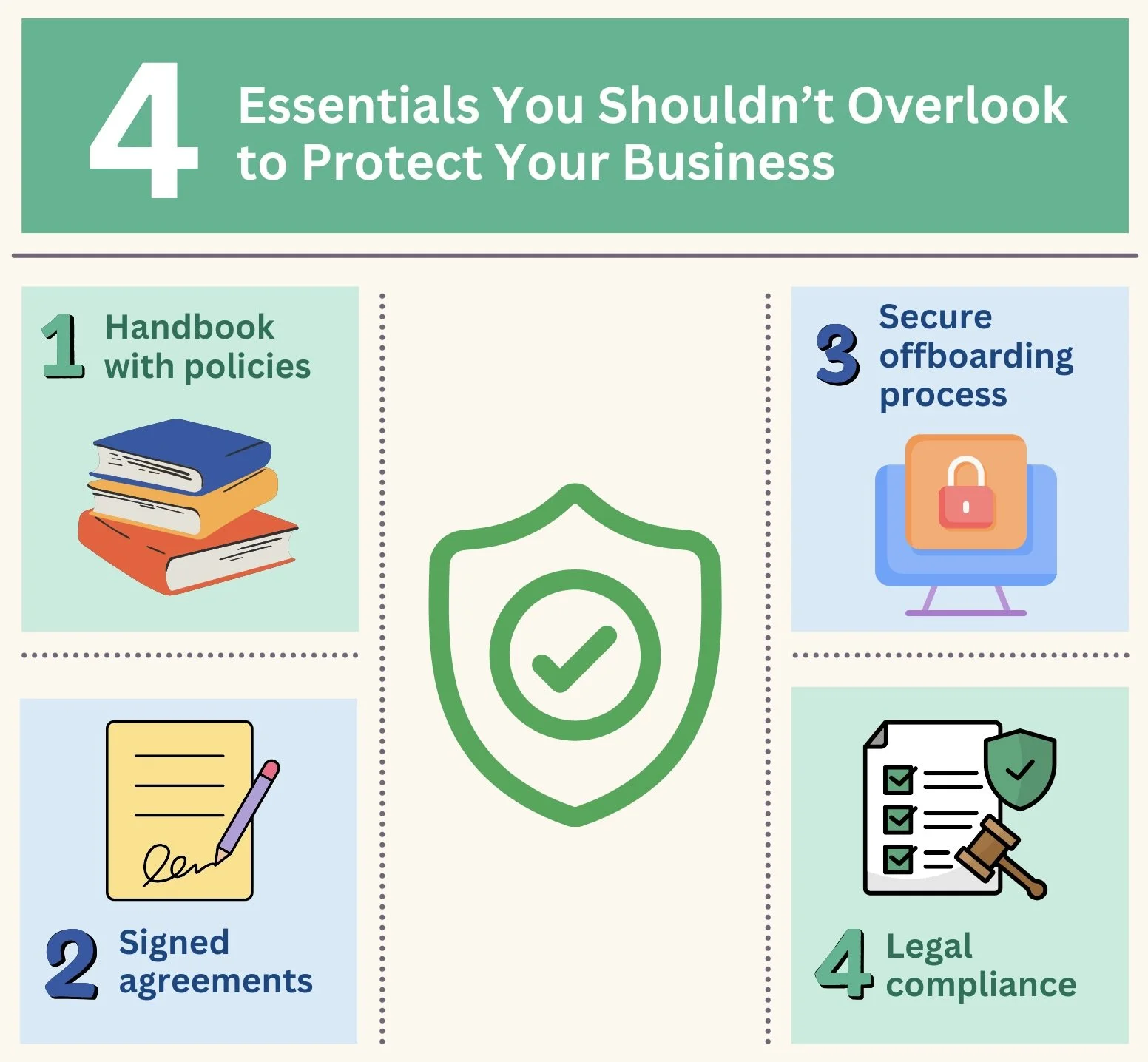 4 Essentials You Shouldn't Overlook to Protect Your Business

1 Handbook with policies

2 Signed agreements

3 Secure offboarding process

4 Legal compliance