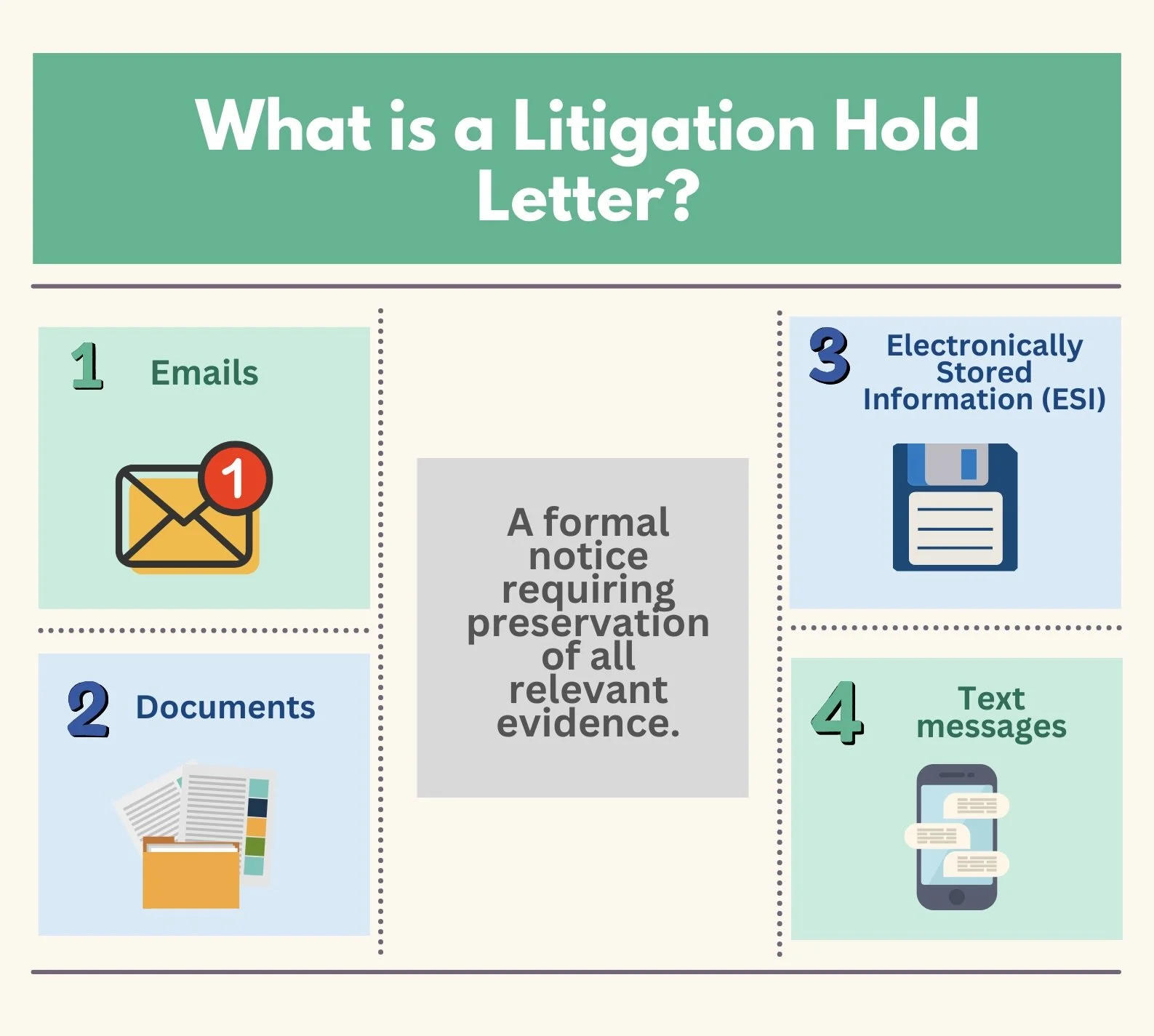 What is a Litigation Hold Letter?

1 Emails

1

2 Documents

A formal notice requiring preservation of all relevant evidence.

3 Electronically Stored Information (ESI)

4 Text messages