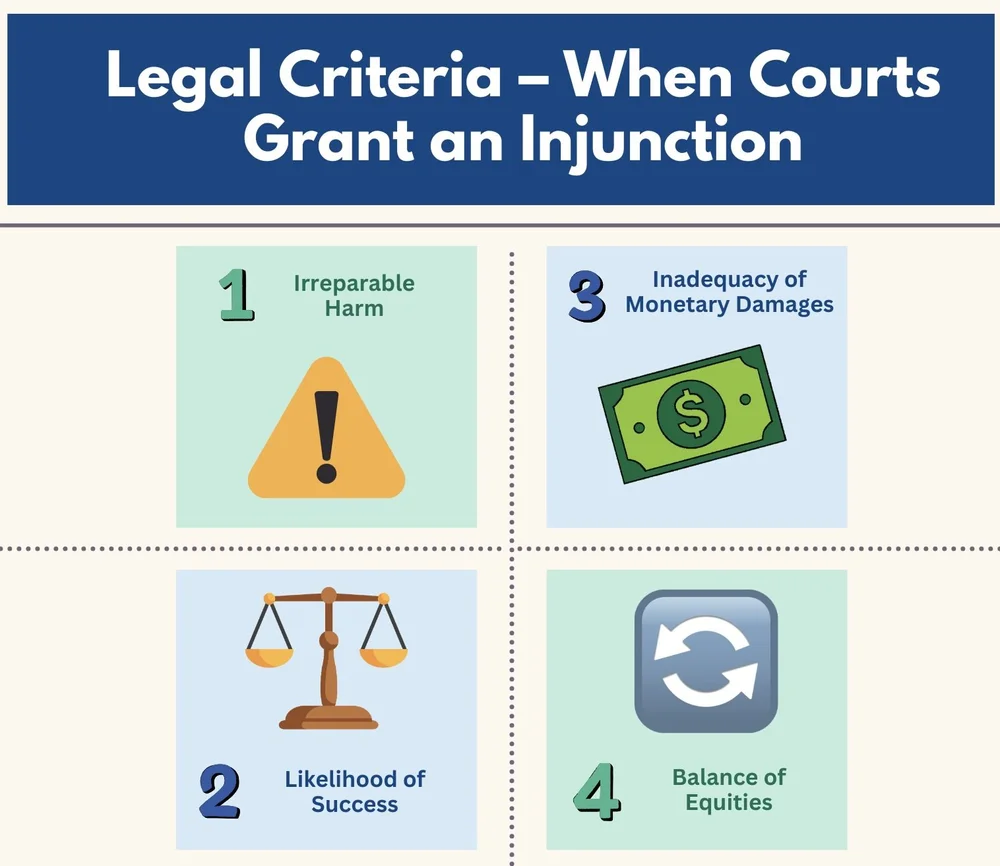 Legal Criteria – When Courts Grant an Injunction

1 Irreparable Harm

3 Inadequacy of Monetary Damages

$

2 Likelihood of Success

4 Balance of Equities