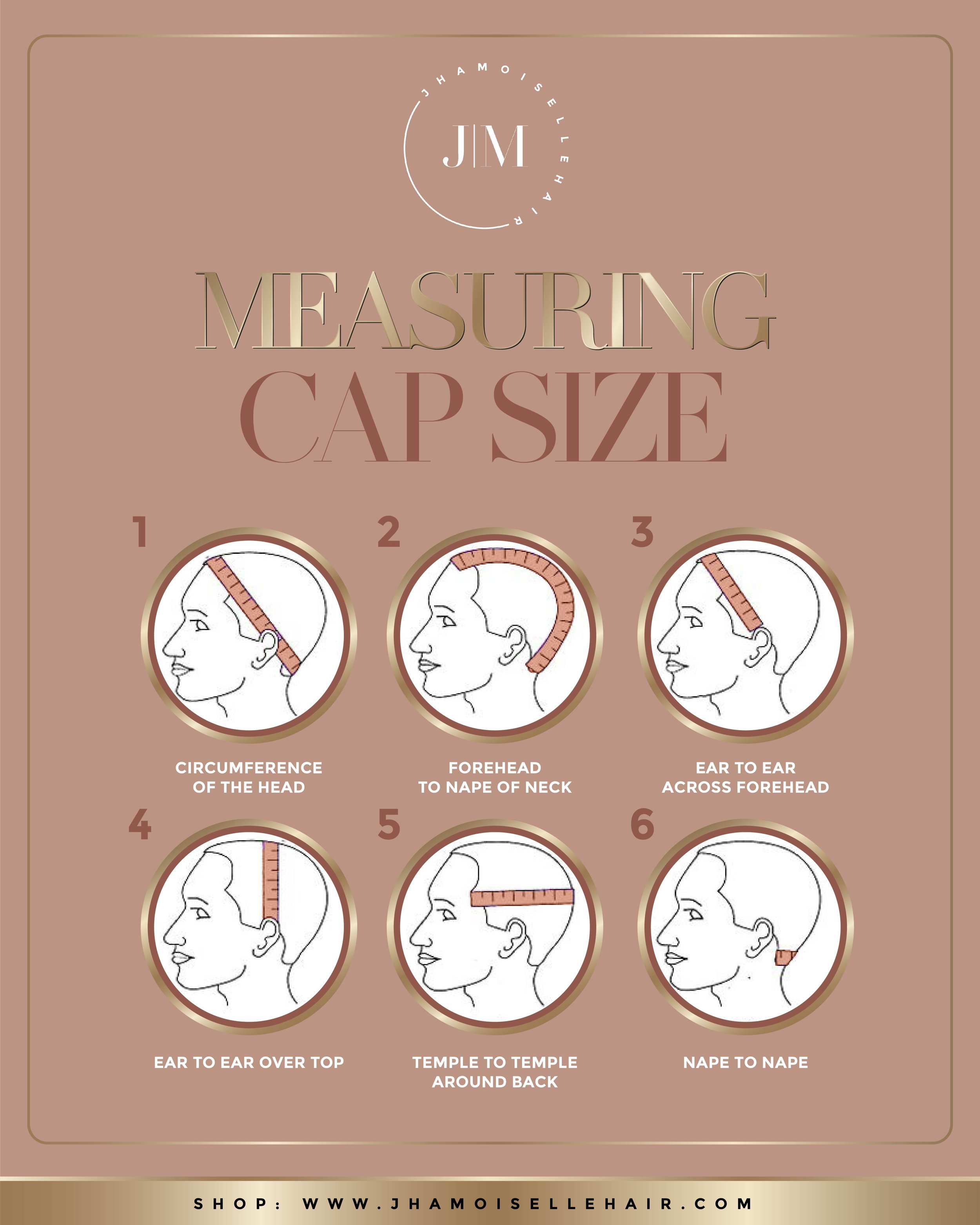 JHAMOISELLEHAIR

J|M

MEASURING
CAP SIZE

1

CIRCUMFERENCE OF THE HEAD

2

FOREHEAD TO NAPE OF NECK

3

EAR TO EAR ACROSS FOREHEAD

4

EAR TO EAR OVER TOP

5

TEMPLE TO TEMPLE AROUND BACK

6

NAPE TO NAPE

SHOP: WWW.JHAMOISELLEHAIR.COM