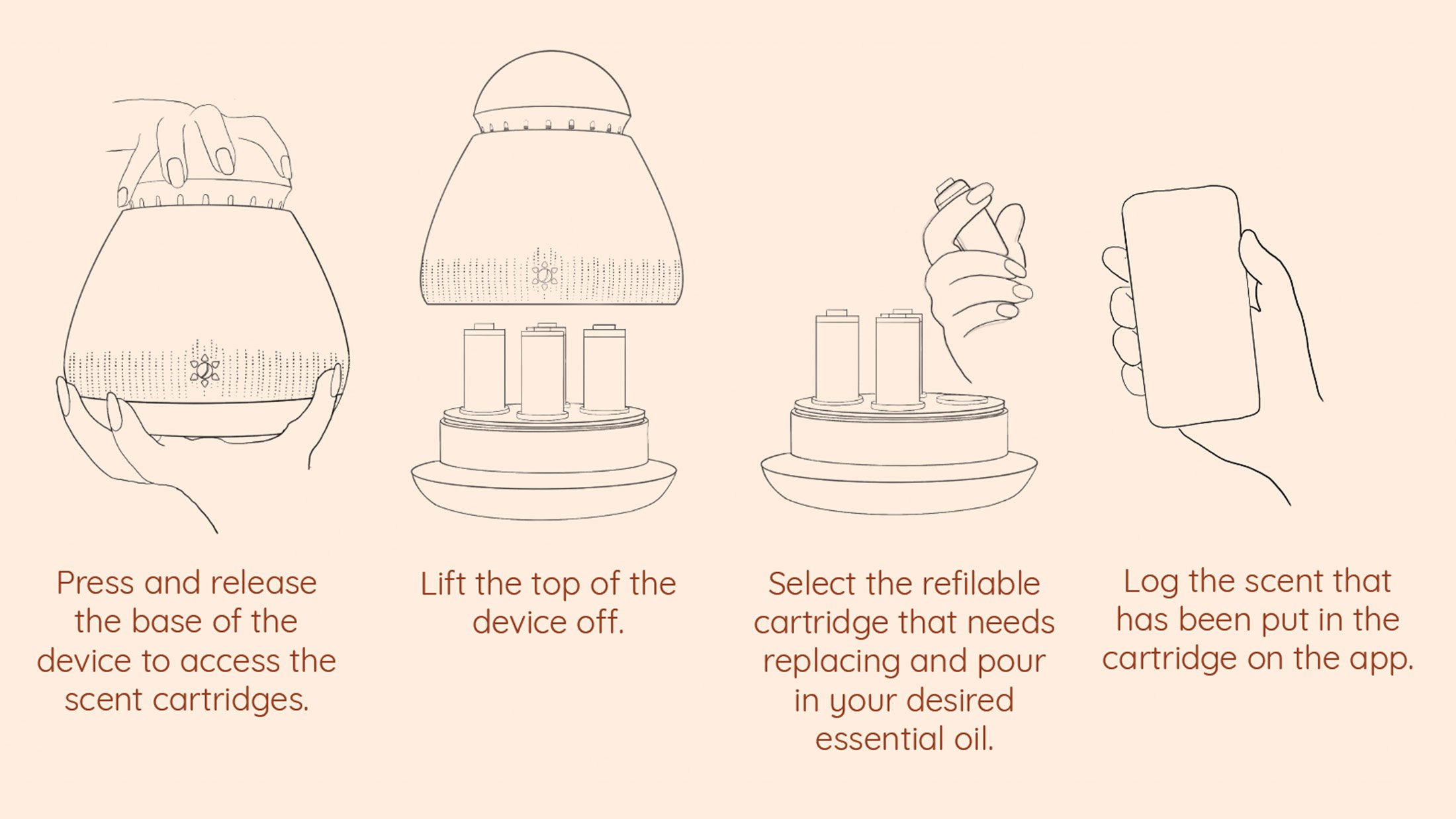 Press and release the base of the device to access the scent cartridges.

Lift the top of the device off.

Select the refilable cartridge that needs replacing and pour in your desired essential oil.

Log the scent that has been put in the cartridge on the app.