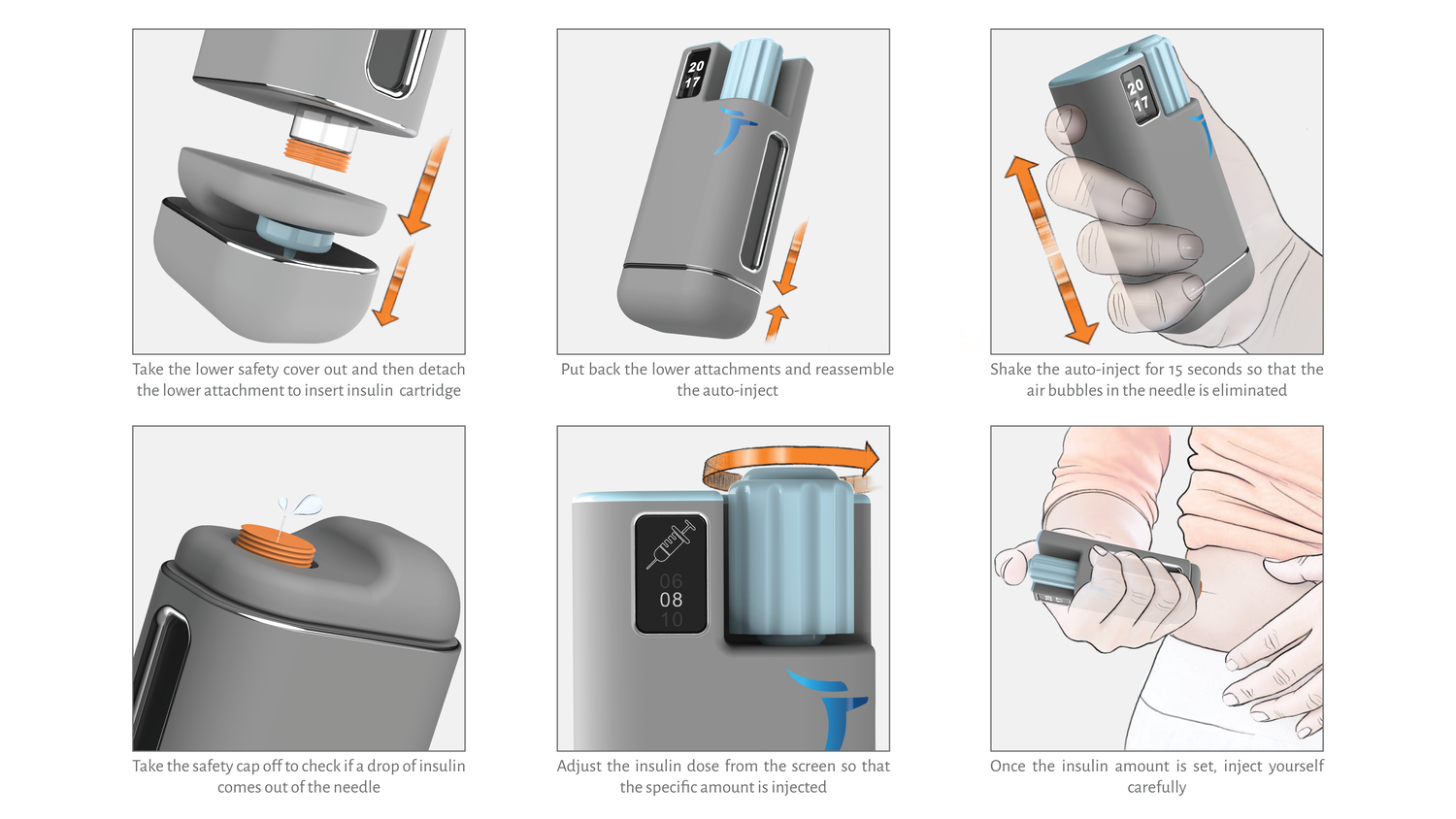 Take the lower safety cover out and then detach the lower attachment to insert insulin cartridge

20
17

Put back the lower attachments and reassemble the auto-inject

20
17

Shake the auto-inject for 15 seconds so that the air bubbles in the needle is eliminated

Take the safety cap off to check if a drop of insulin comes out of the needle

06
08
10

Adjust the insulin dose from the screen so that the specific amount is injected

Once the insulin amount is set, inject yourself carefully