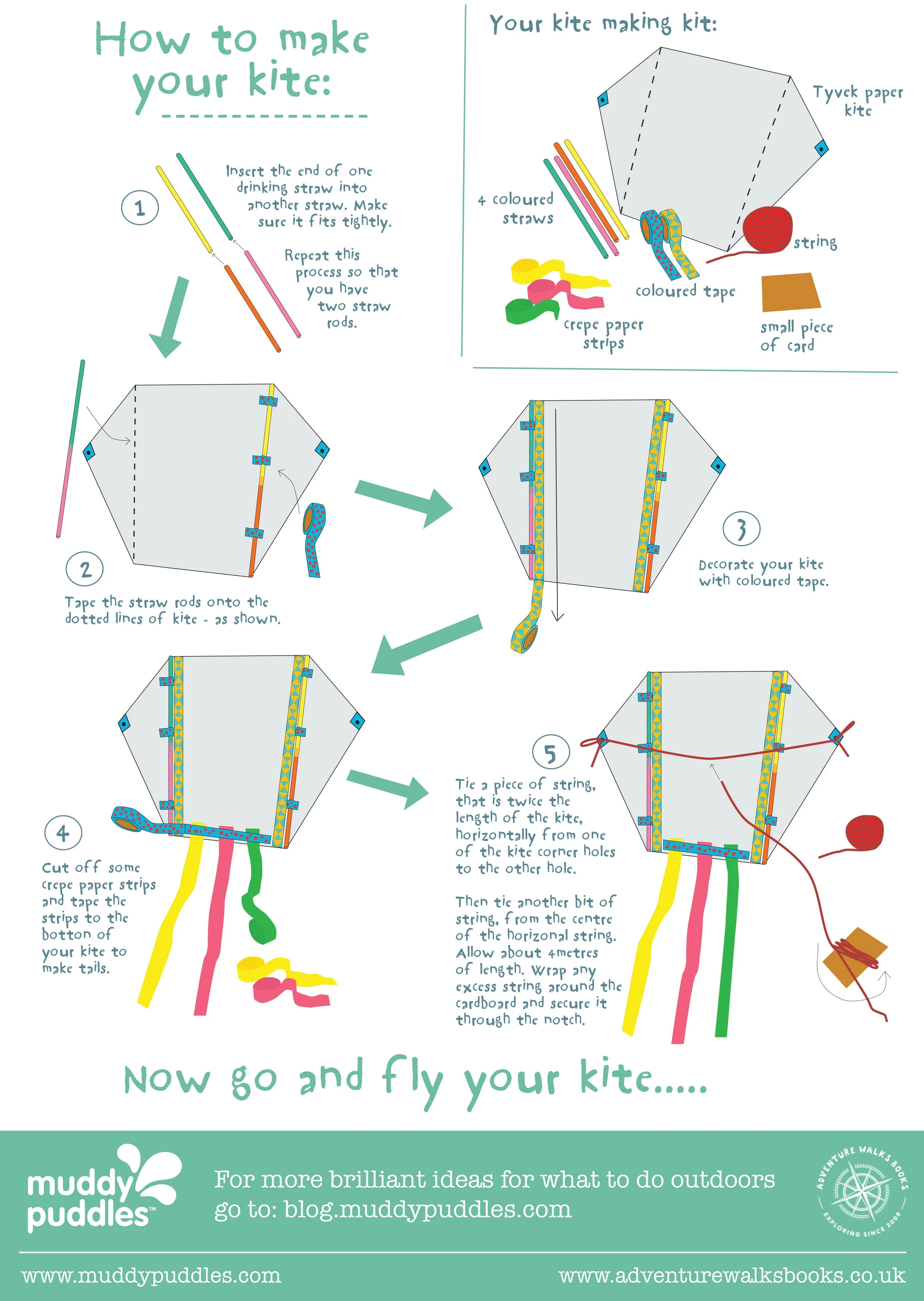 How to make your kite:

Your kite making kit:

Tyvek paper kite

4 coloured straws

string

coloured tape

crepe paper strips

small piece of card

1

Insert the end of one drinking straw into another straw. Make sure it fits tightly.

Repeat this process so that you have two straw rods.

2

Tape the straw rods onto the dotted lines of kite - as shown.

3

Decorate your kite with coloured tape.

4

Cut off some crepe paper strips and tape the strips to the botton of your kite to make tails.

5

Tie a piece of string, that is twice the length of the kite, horizontally from one of the kite corner holes to the other hole.

Then tie another bit of string, from the centre of the horizonal string. Allow about 4metres of length. Wrap any excess string around the cardboard and secure it through the notch.

Now go and fly your kite.....

muddy puddles™

For more brilliant ideas for what to do outdoors go to: blog.muddypuddles.com

ADVENTURE WALKS BOOKS EXPLORING SINCE 2008

www.muddypuddles.com

www.adventurewalksbooks.co.uk