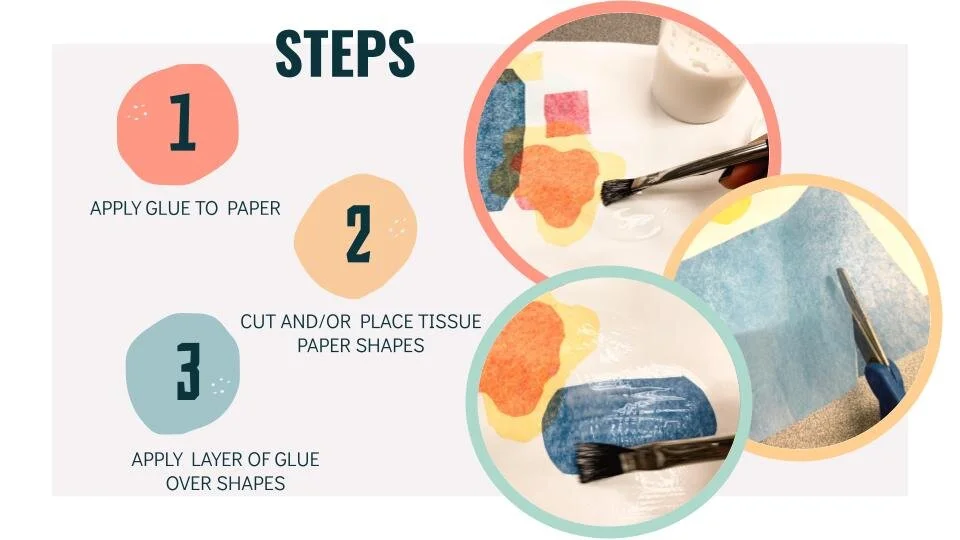 STEPS

1

APPLY GLUE TO PAPER

2

CUT AND/OR PLACE TISSUE PAPER SHAPES

3

APPLY LAYER OF GLUE OVER SHAPES