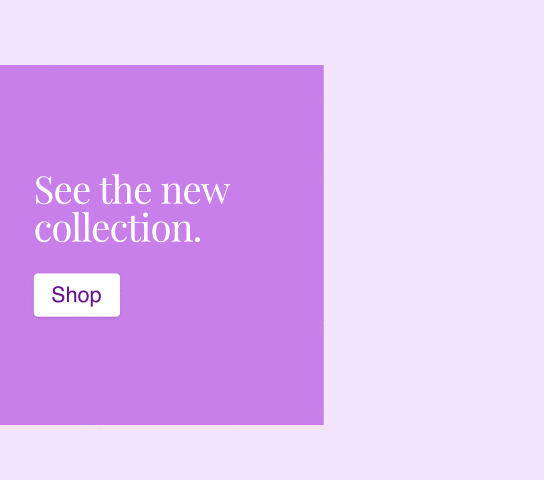 See the new collection.

Shop