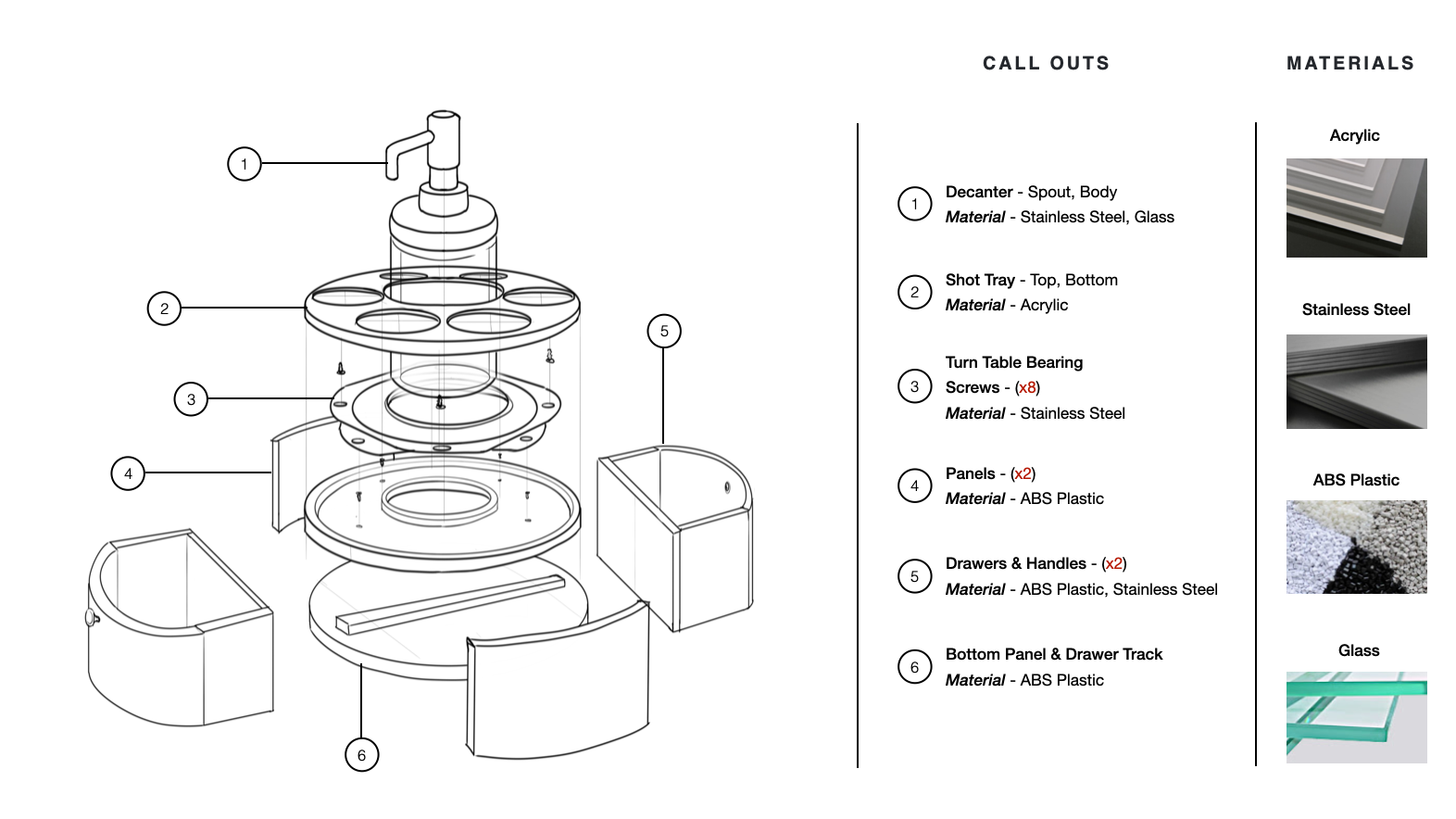 1

2

3

4

5

6

CALL OUTS

1 Decanter - Spout, Body
Material - Stainless Steel, Glass

2 Shot Tray - Top, Bottom
Material - Acrylic

3 Turn Table Bearing
Screws - (x8)
Material - Stainless Steel

4 Panels - (x2)
Material - ABS Plastic

5 Drawers & Handles - (x2)
Material - ABS Plastic, Stainless Steel

6 Bottom Panel & Drawer Track
Material - ABS Plastic

MATERIALS

Acrylic

Stainless Steel

ABS Plastic

Glass