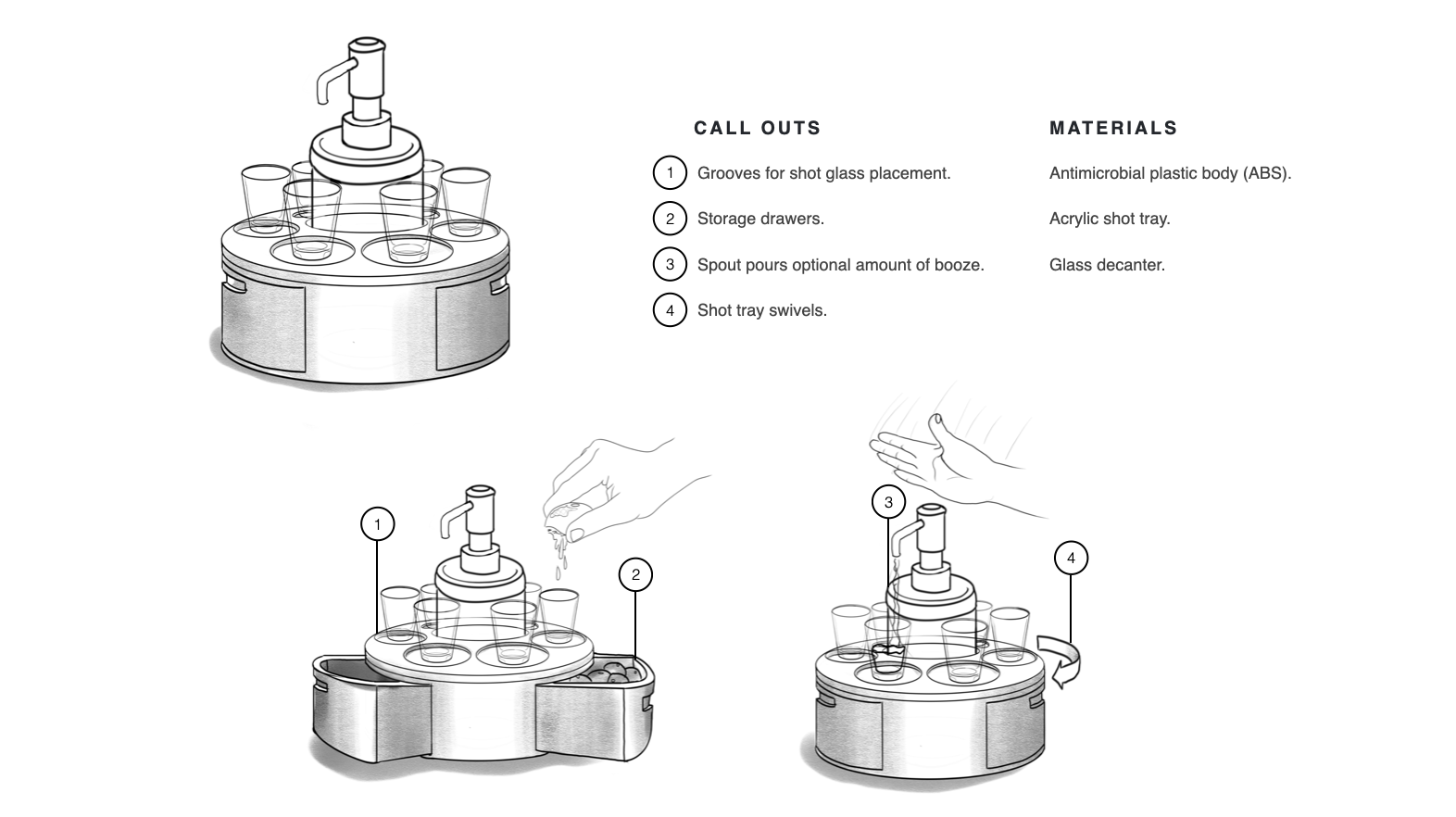 CALL OUTS

1 Grooves for shot glass placement.

2 Storage drawers.

3 Spout pours optional amount of booze.

4 Shot tray swivels.

MATERIALS

Antimicrobial plastic body (ABS).

Acrylic shot tray.

Glass decanter.

1

2

3

4