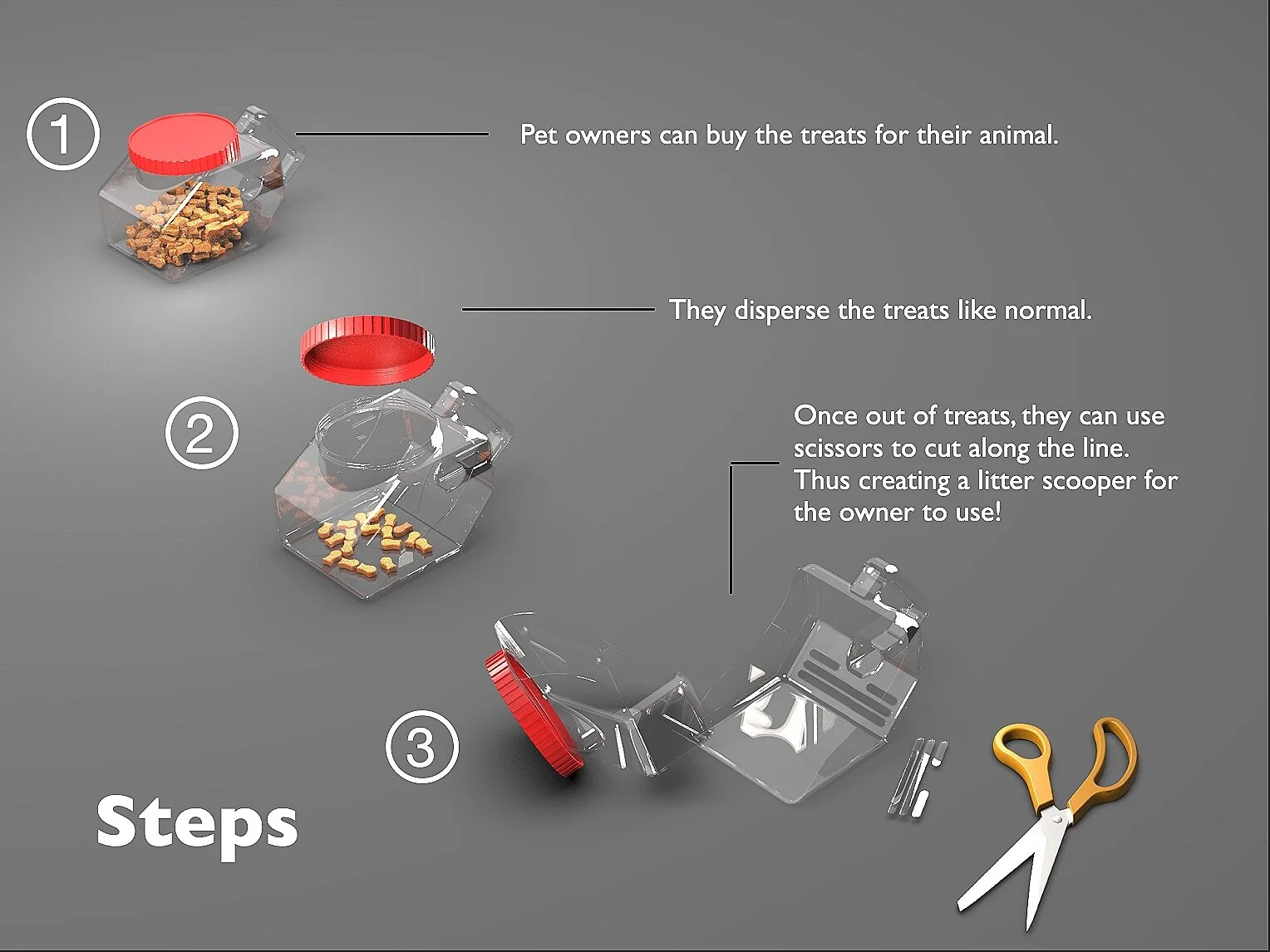 1

Pet owners can buy the treats for their animal.

They disperse the treats like normal.

2

Once out of treats, they can use scissors to cut along the line. Thus creating a litter scooper for the owner to use!

3

Steps