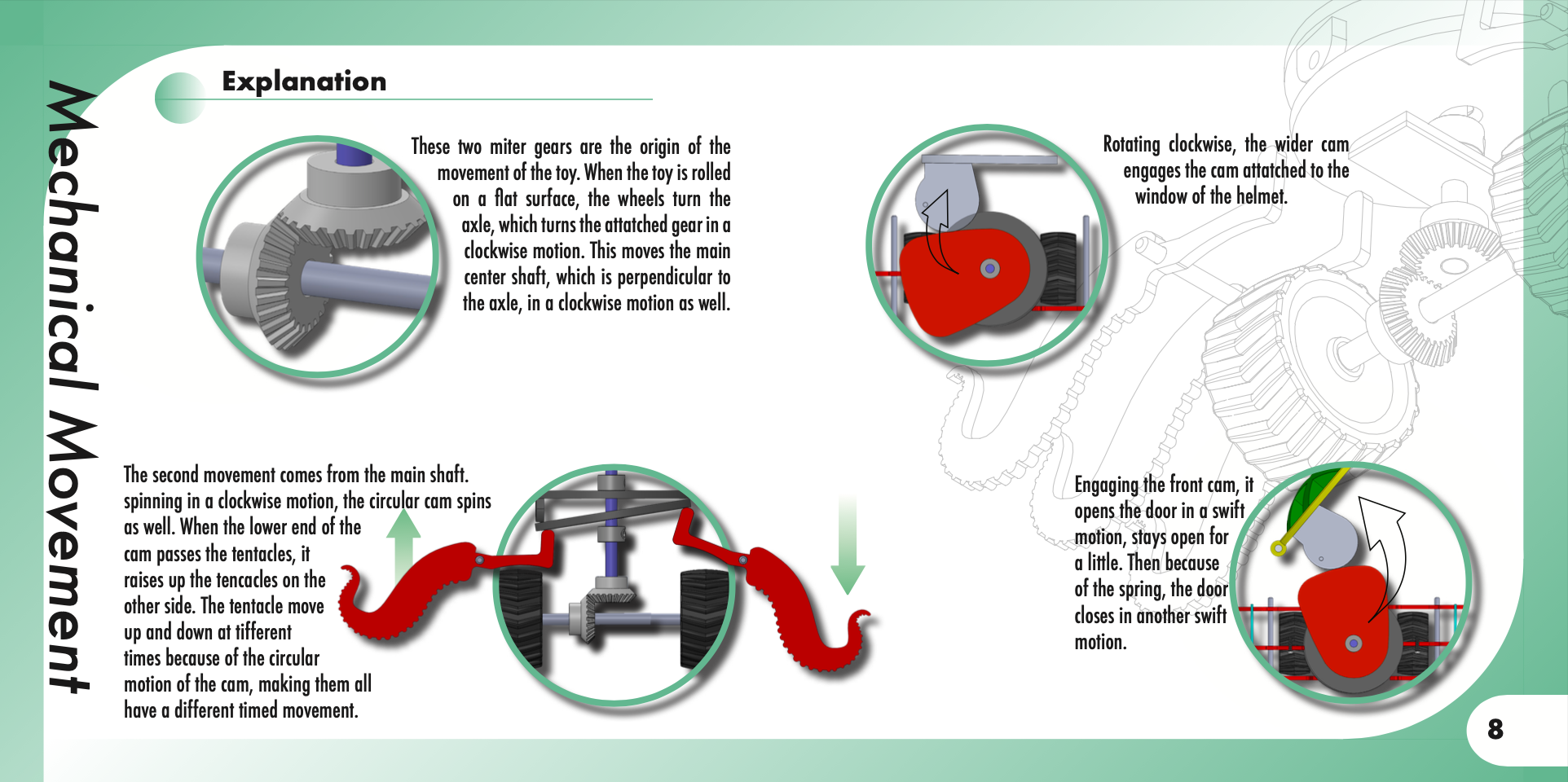 Mechanical Movement

Explanation

These two miter gears are the origin of the movement of the toy. When the toy is rolled on a flat surface, the wheels turn the axle, which turns the attatched gear in a clockwise motion. This moves the main center shaft, which is perpendicular to the axle, in a clockwise motion as well.

Rotating clockwise, the wider cam engages the cam attatched to the window of the helmet.

The second movement comes from the main shaft. spinning in a clockwise motion, the circular cam spins as well. When the lower end of the cam passes the tentacles, it raises up the tencacles on the other side. The tentacle move up and down at tifferent times because of the circular motion of the cam, making them all have a different timed movement.

Engaging the front cam, it opens the door in a swift motion, stays open for a little. Then because of the spring, the door closes in another swift motion.

8