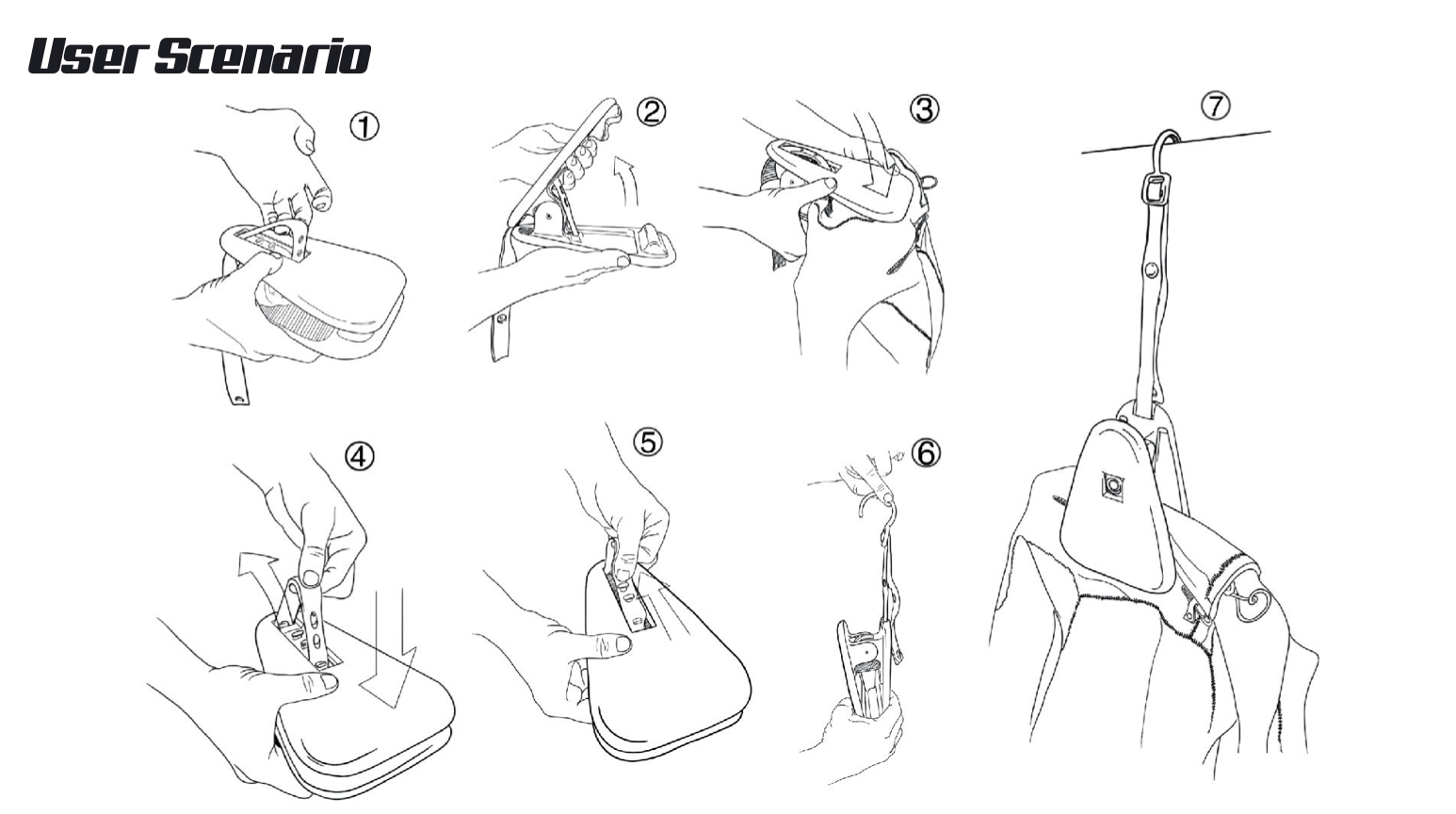 User Scenario

①

②

③

⑦

④

⑤

⑥