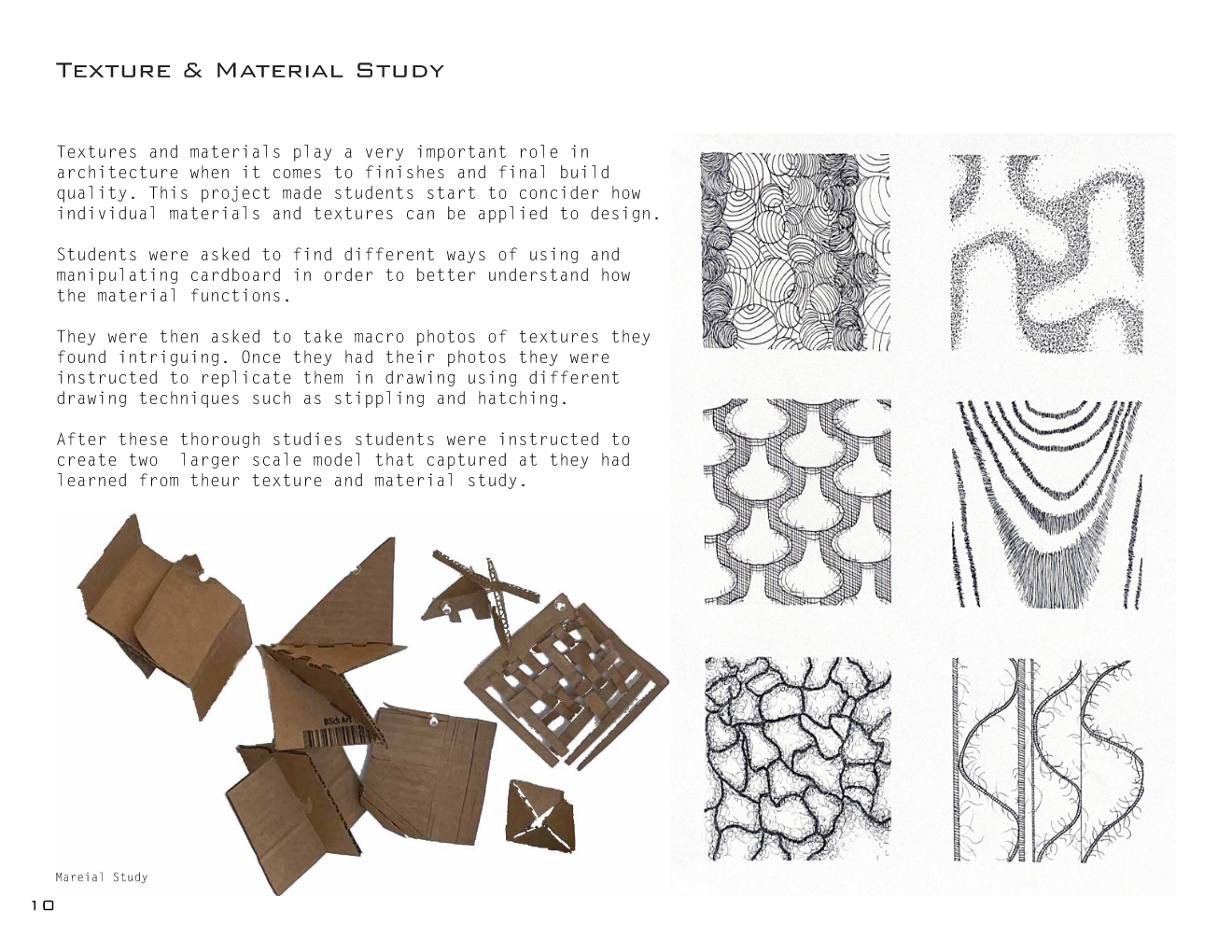 Texture & Material Study

Textures and materials play a very important role in architecture when it comes to finishes and final build quality. This project made students start to concider how individual materials and textures can be applied to design.

Students were asked to find different ways of using and manipulating cardboard in order to better understand how the material functions.

They were then asked to take macro photos of textures they found intriguing. Once they had their photos they were instructed to replicate them in drawing using different drawing techniques such as stippling and hatching.

After these thorough studies students were instructed to create two  larger scale model that captured at they had learned from theur texture and material study.

Blick Art

Mareial Study

10