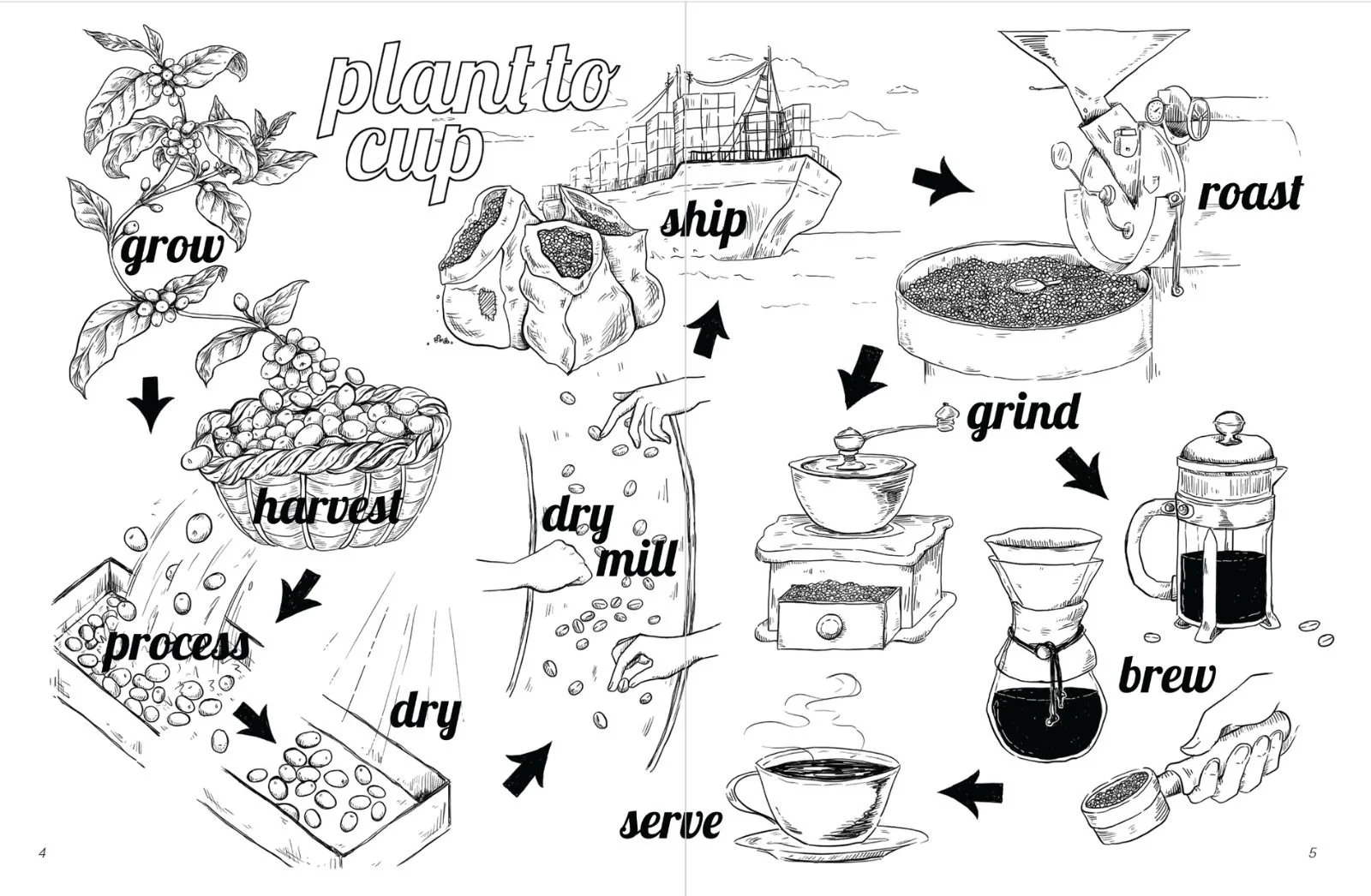 plant to cup

grow

harvest

process

dry

dry mill

ship

roast

grind

brew

serve

4

5