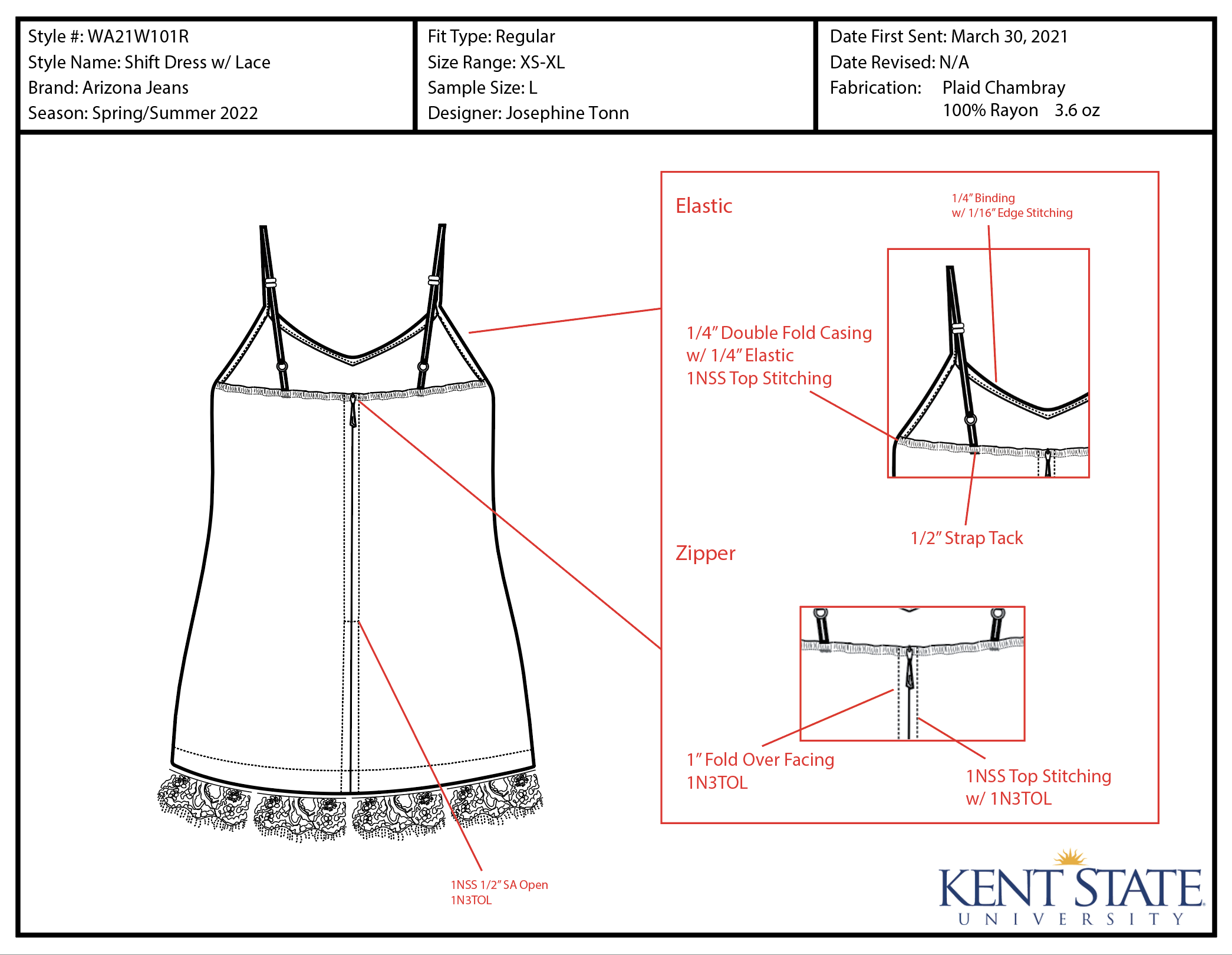 Style #: WA21W101R
Style Name: Shift Dress w/ Lace
Brand: Arizona Jeans
Season: Spring/Summer 2022

Fit Type: Regular
Size Range: XS-XL
Sample Size: L
Designer: Josephine Tonn

Date First Sent: March 30, 2021
Date Revised: N/A
Fabrication: Plaid Chambray
100% Rayon 3.6 oz

Elastic

1/4" Binding
w/ 1/16" Edge Stitching

1/4" Double Fold Casing
w/ 1/4" Elastic
1NSS Top Stitching

1/2" Strap Tack

Zipper

1" Fold Over Facing
1N3TOL

1NSS Top Stitching
w/ 1N3TOL

1NSS 1/2" SA Open
1N3TOL

KENT STATE
UNIVERSITY