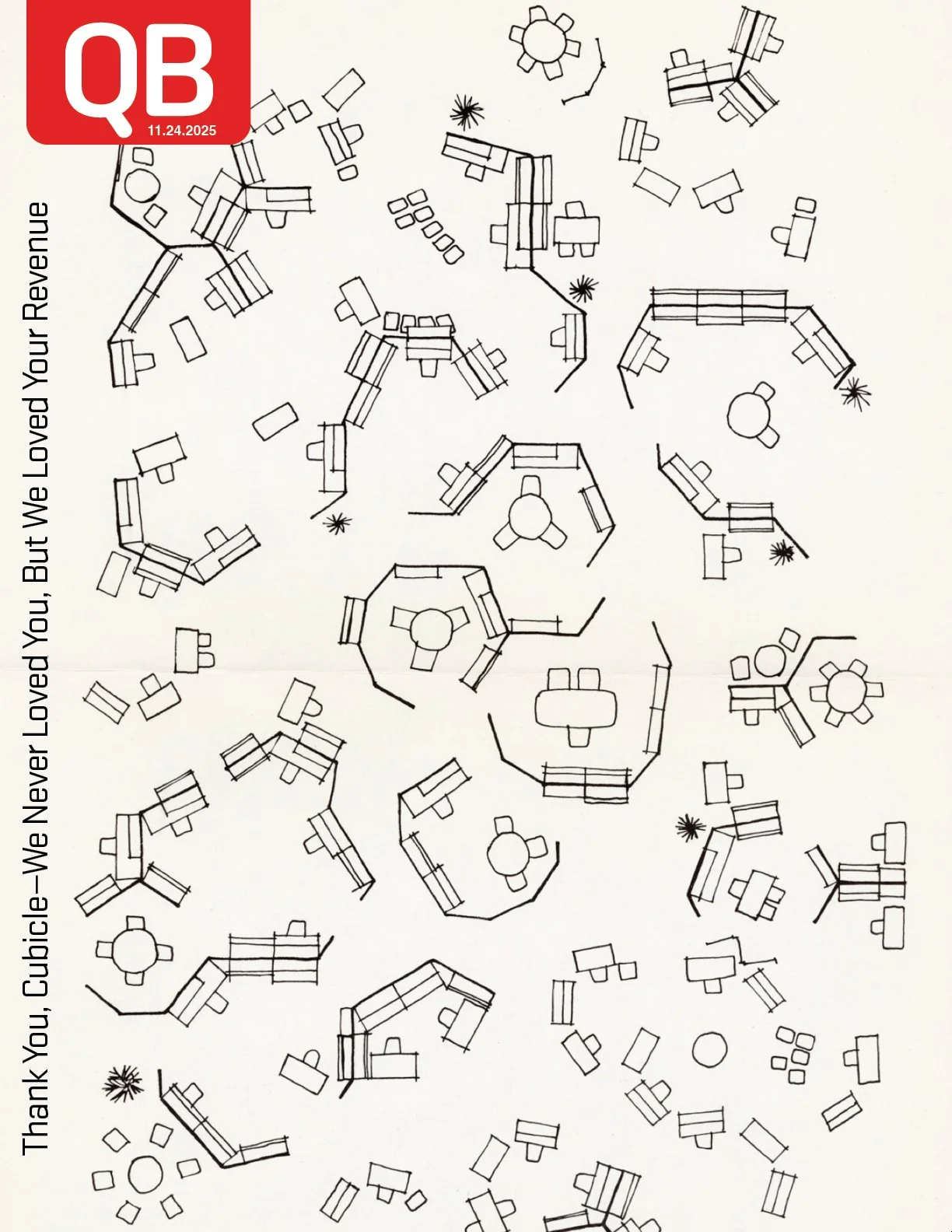 QB
11.24.2025

Thank You, Cubicle—We Never Loved You, But We Loved Your Revenue