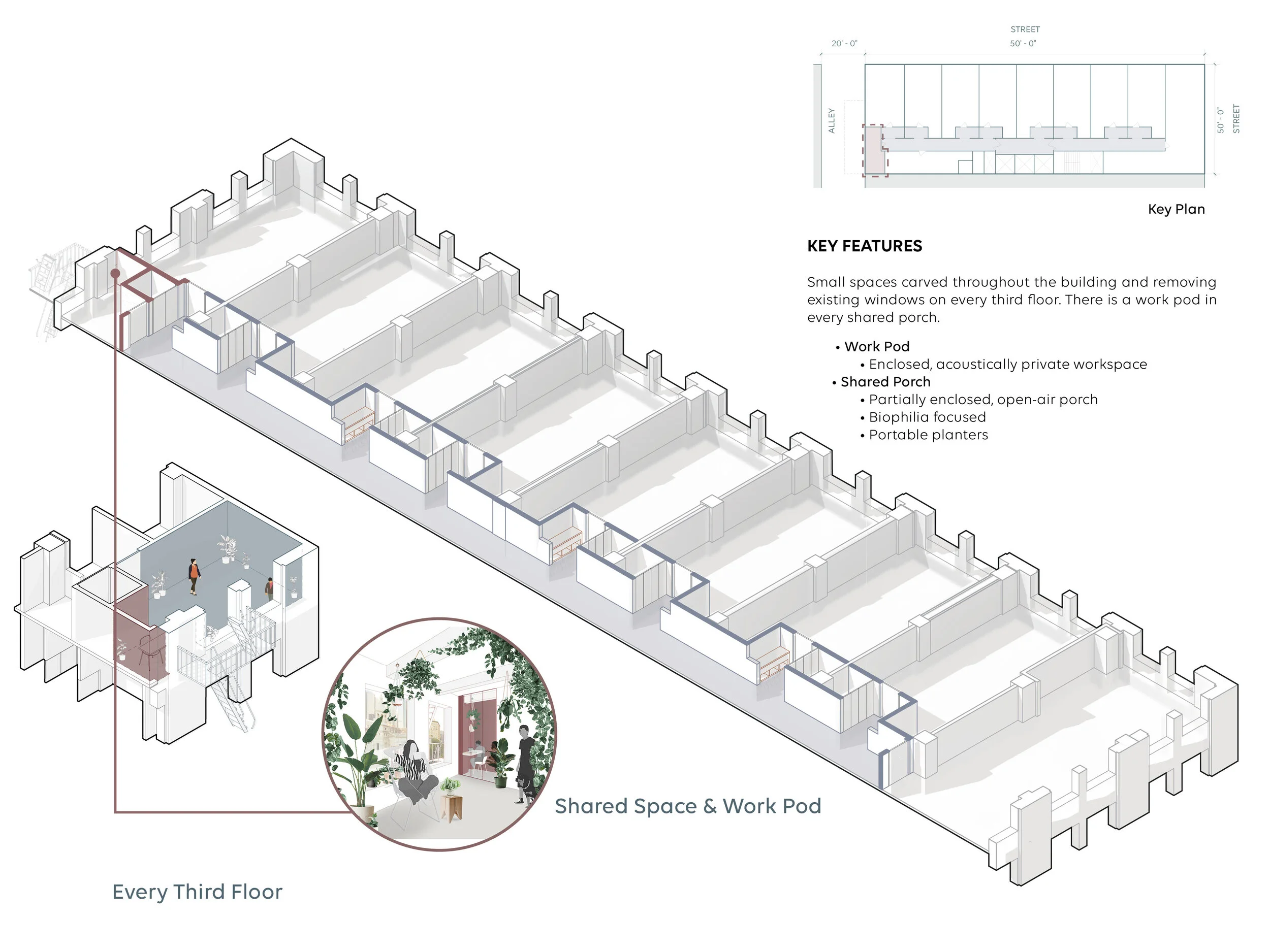 STREET
20' - 0"
50' - 0"
ALLEY
50' - 0"
STREET

Key Plan

KEY FEATURES

Small spaces carved throughout the building and removing existing windows on every third floor. There is a work pod in every shared porch.

• Work Pod
• Enclosed, acoustically private workspace
• Shared Porch
• Partially enclosed, open-air porch
• Biophilia focused
• Portable planters

Shared Space & Work Pod

Every Third Floor