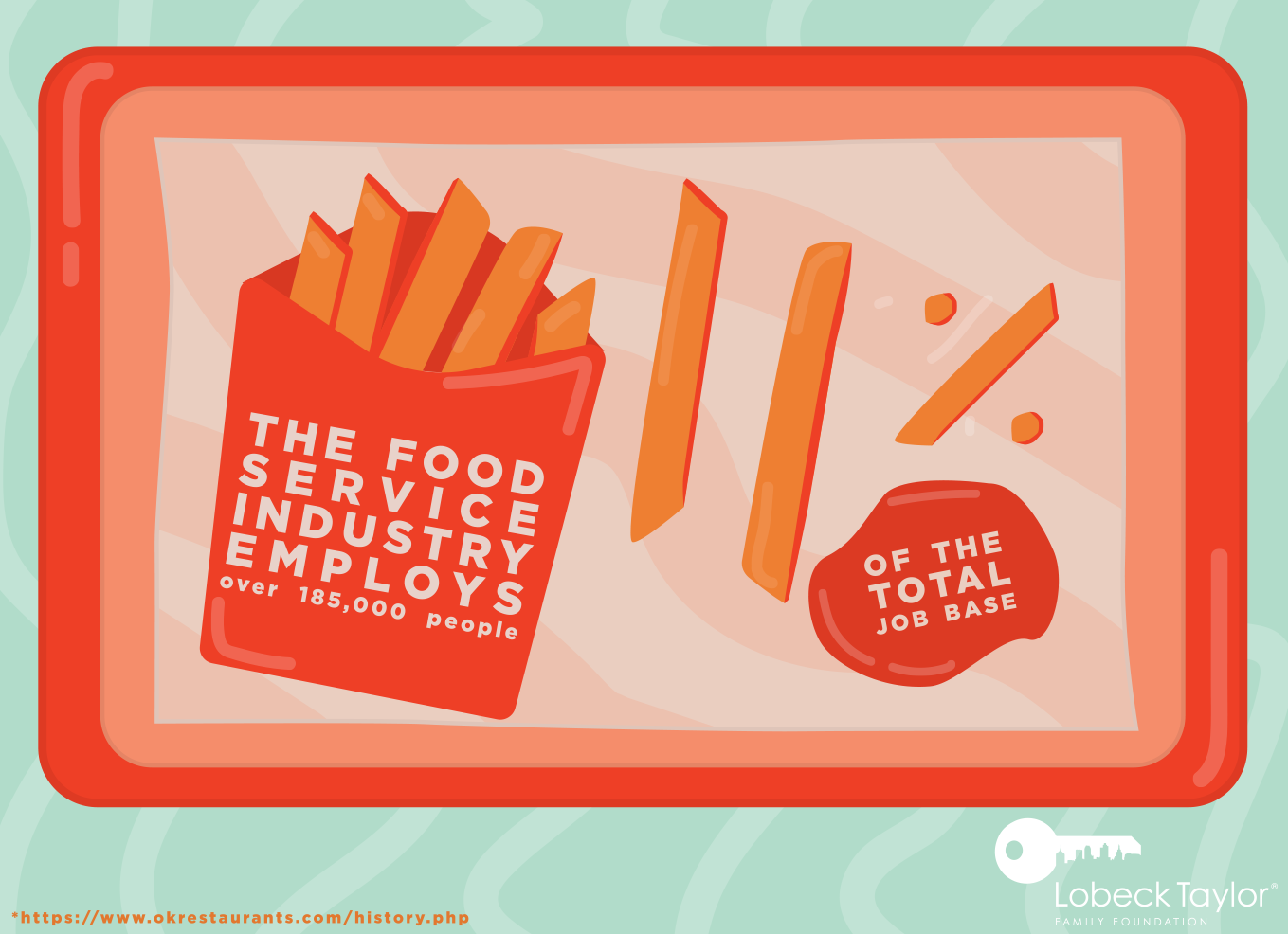 THE FOOD SERVICE INDUSTRY EMPLOYS over 185,000 people

11%

OF THE TOTAL JOB BASE

*https://www.okrestaurants.com/history.php

Lobeck Taylor®
FAMILY FOUNDATION