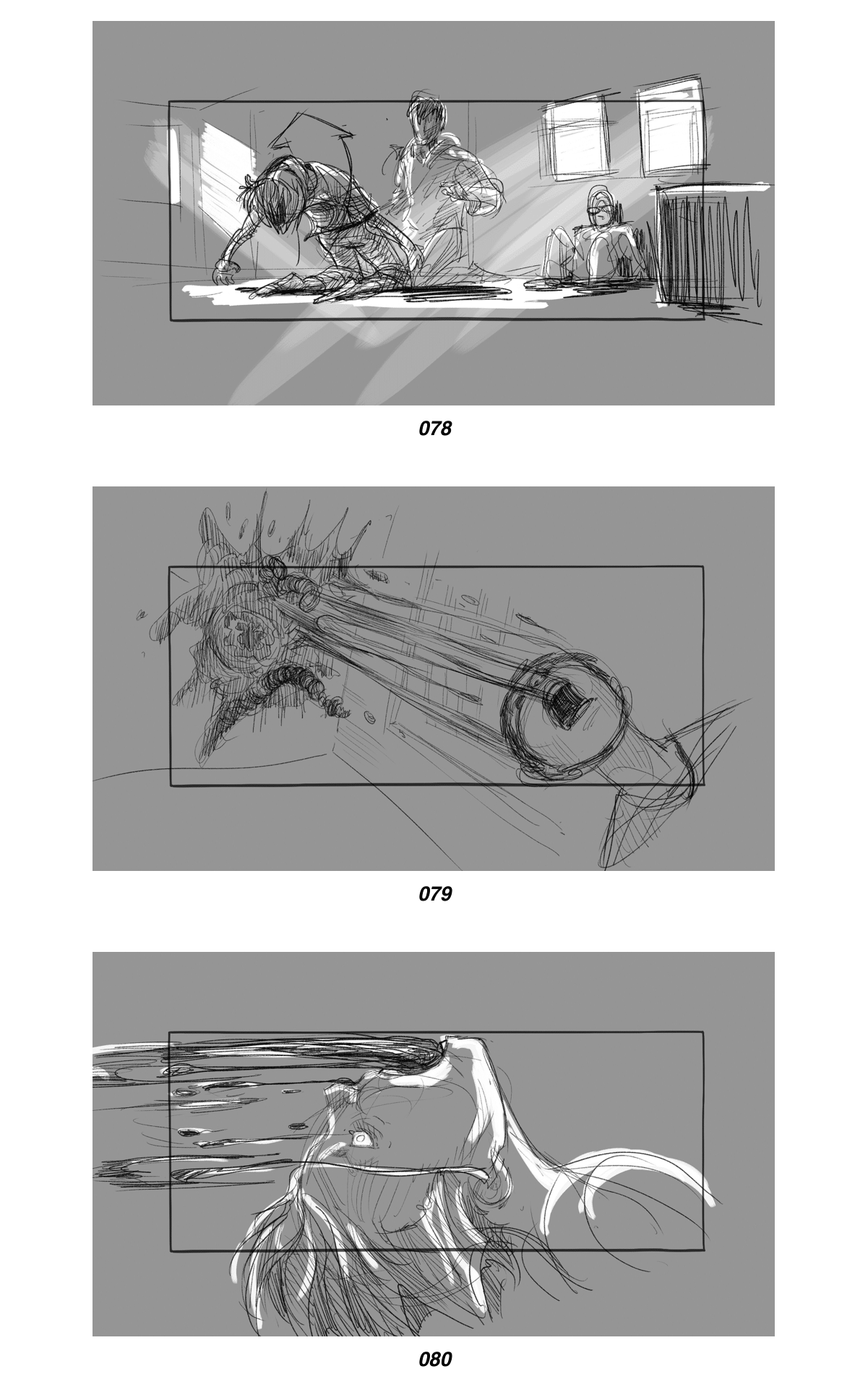 078

079

080