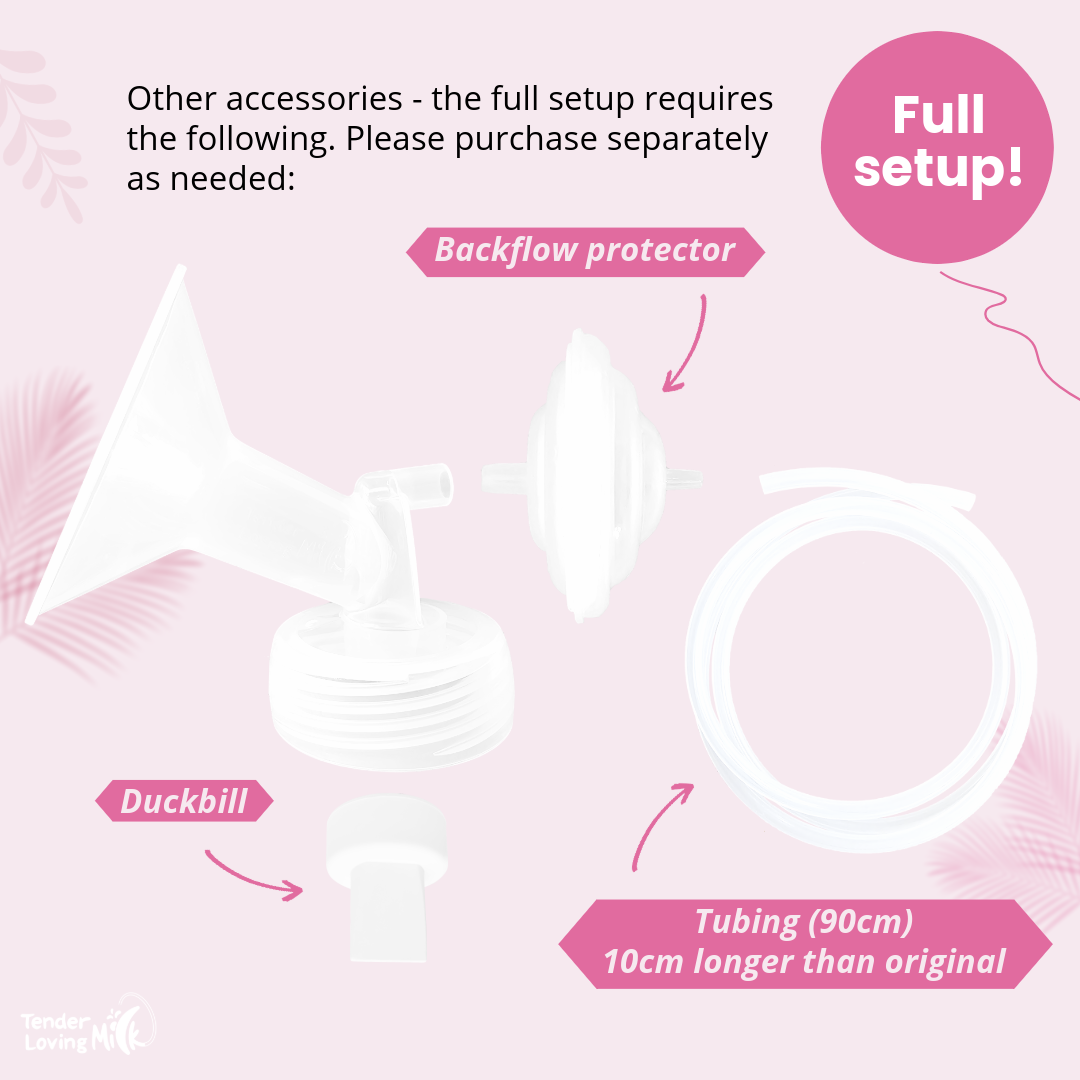 Other accessories - the full setup requires the following. Please purchase separately as needed:

Full setup!

Backflow protector

Duckbill

Tubing (90cm)
10cm longer than original

Tender Loving Milk