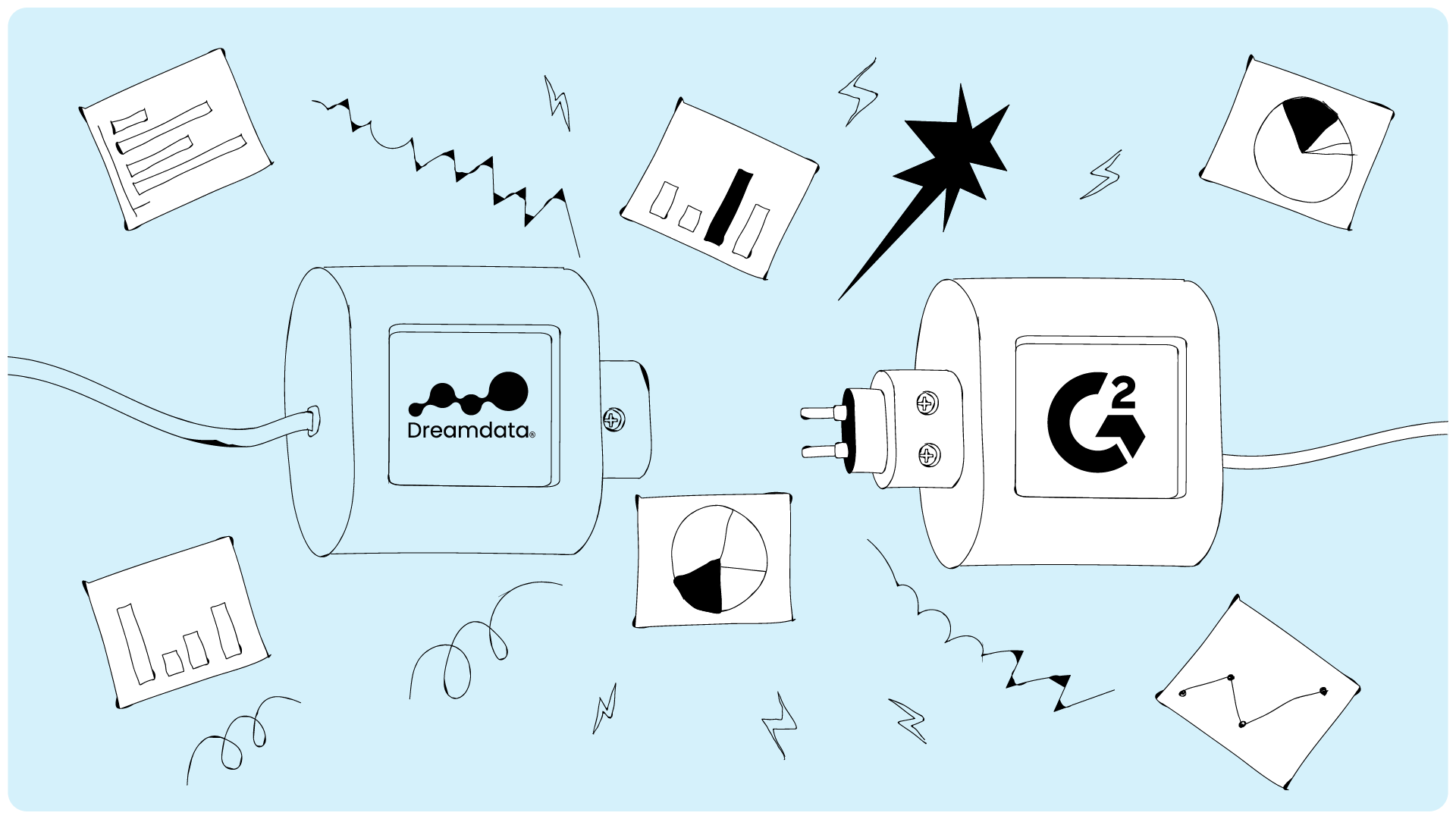 Dreamdata®

G2