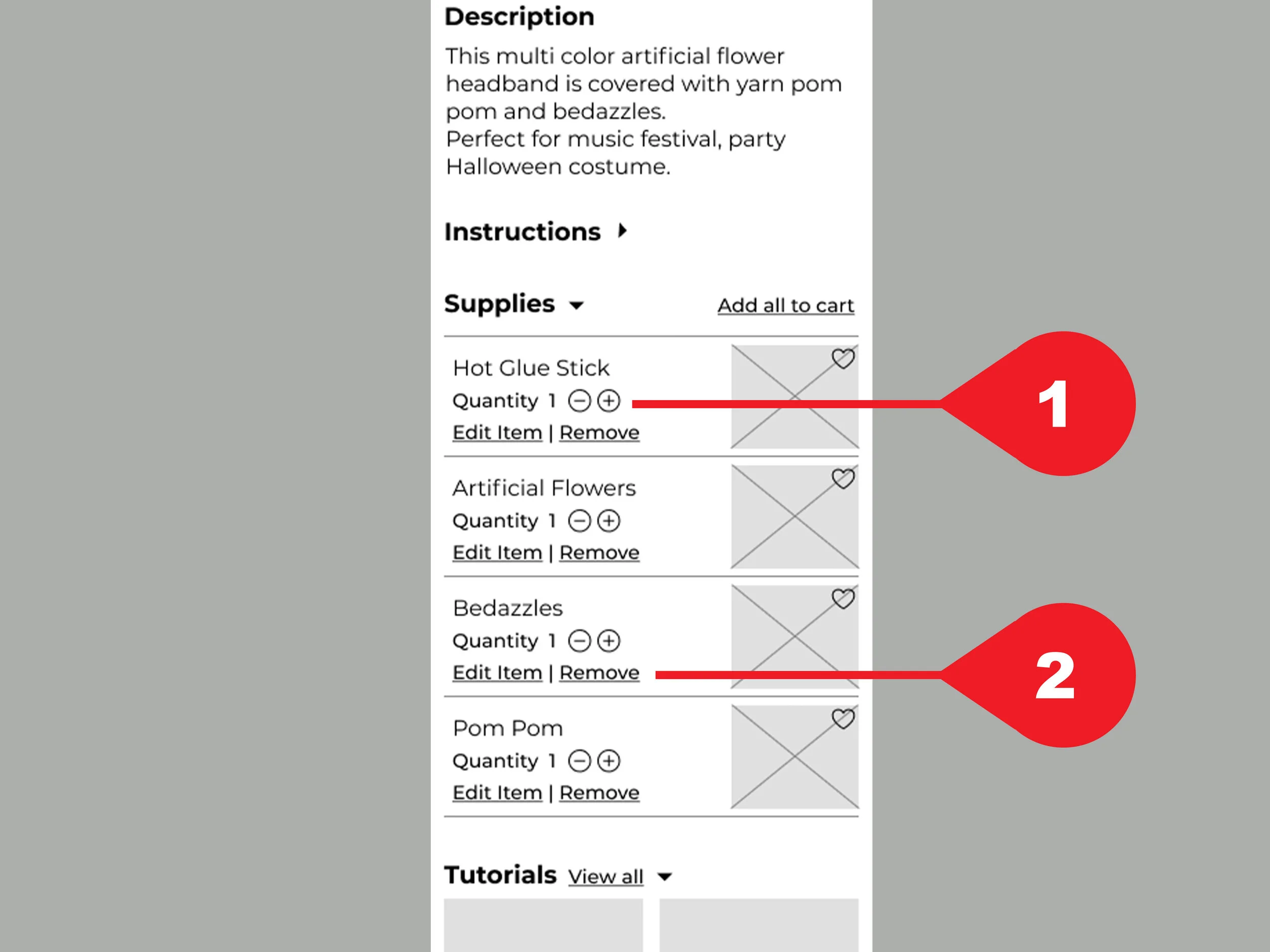 Description

This multi color artificial flower headband is covered with yarn pom pom and bedazzles.
Perfect for music festival, party Halloween costume.

Instructions

Supplies

Add all to cart

Hot Glue Stick
Quantity 1
Edit Item | Remove

1

Artificial Flowers
Quantity 1
Edit Item | Remove

Bedazzles
Quantity 1
Edit Item | Remove

2

Pom Pom
Quantity 1
Edit Item | Remove

Tutorials View all