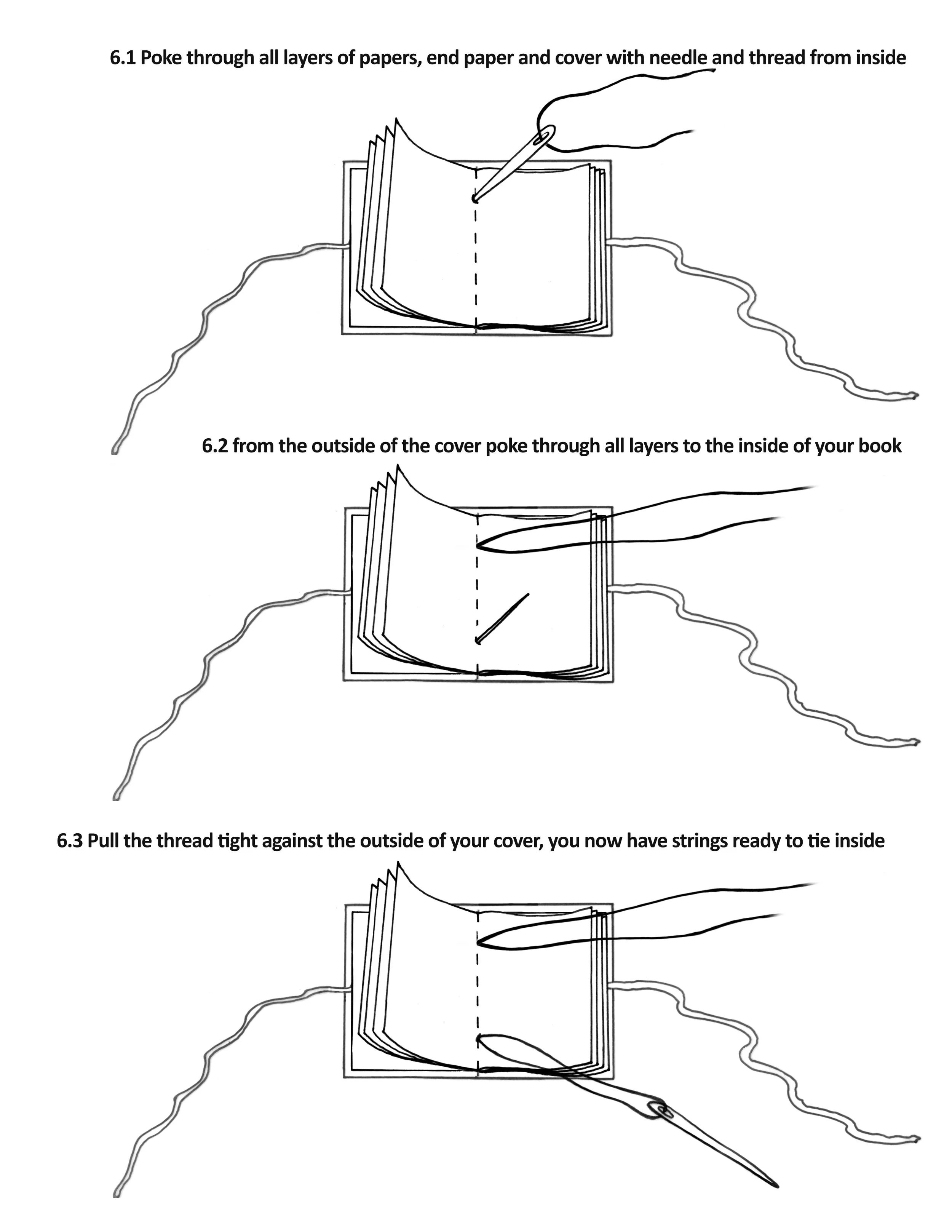 6.1 Poke through all layers of papers, end paper and cover with needle and thread from inside

6.2 from the outside of the cover poke through all layers to the inside of your book

6.3 Pull the thread tight against the outside of your cover, you now have strings ready to tie inside