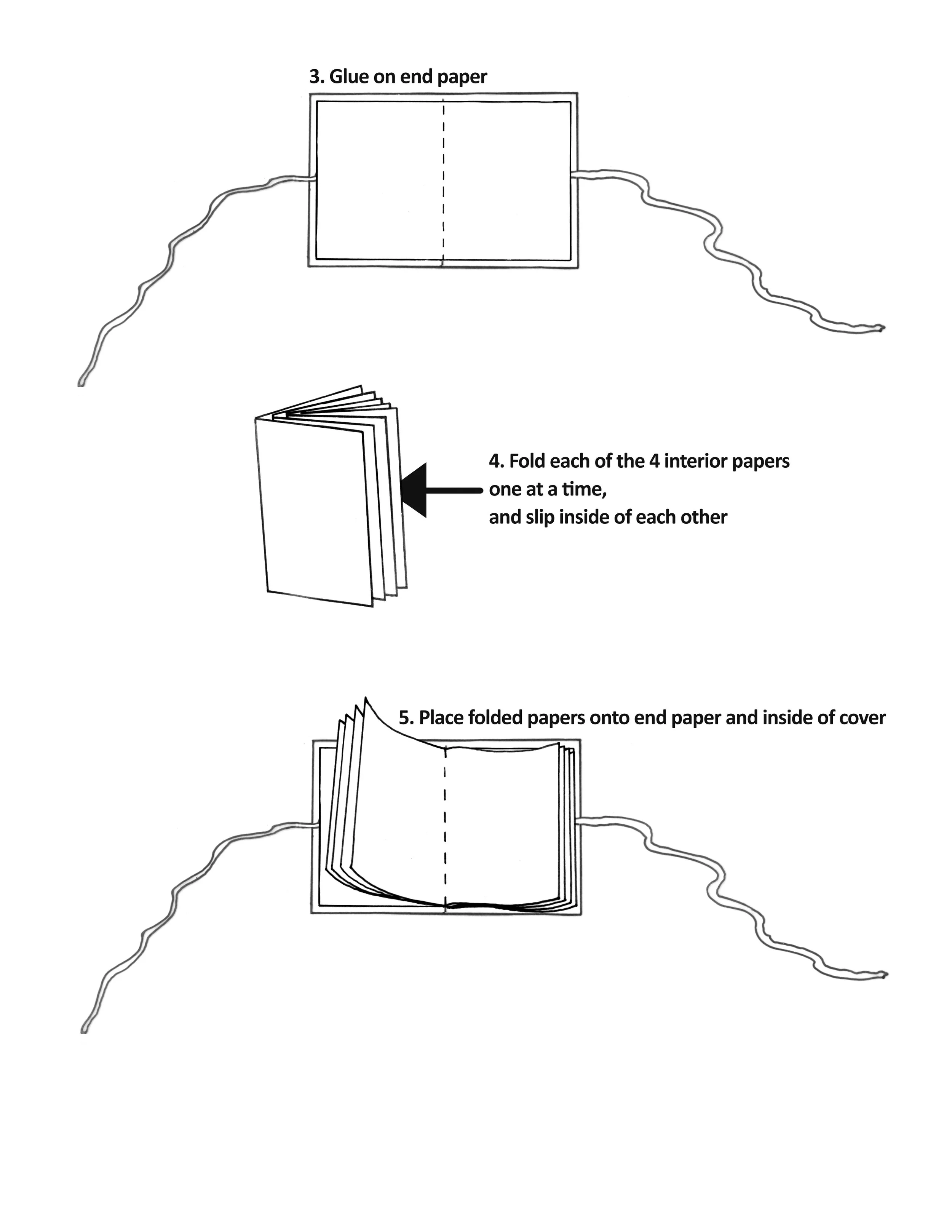 3. Glue on end paper

4. Fold each of the 4 interior papers one at a time, and slip inside of each other

5. Place folded papers onto end paper and inside of cover