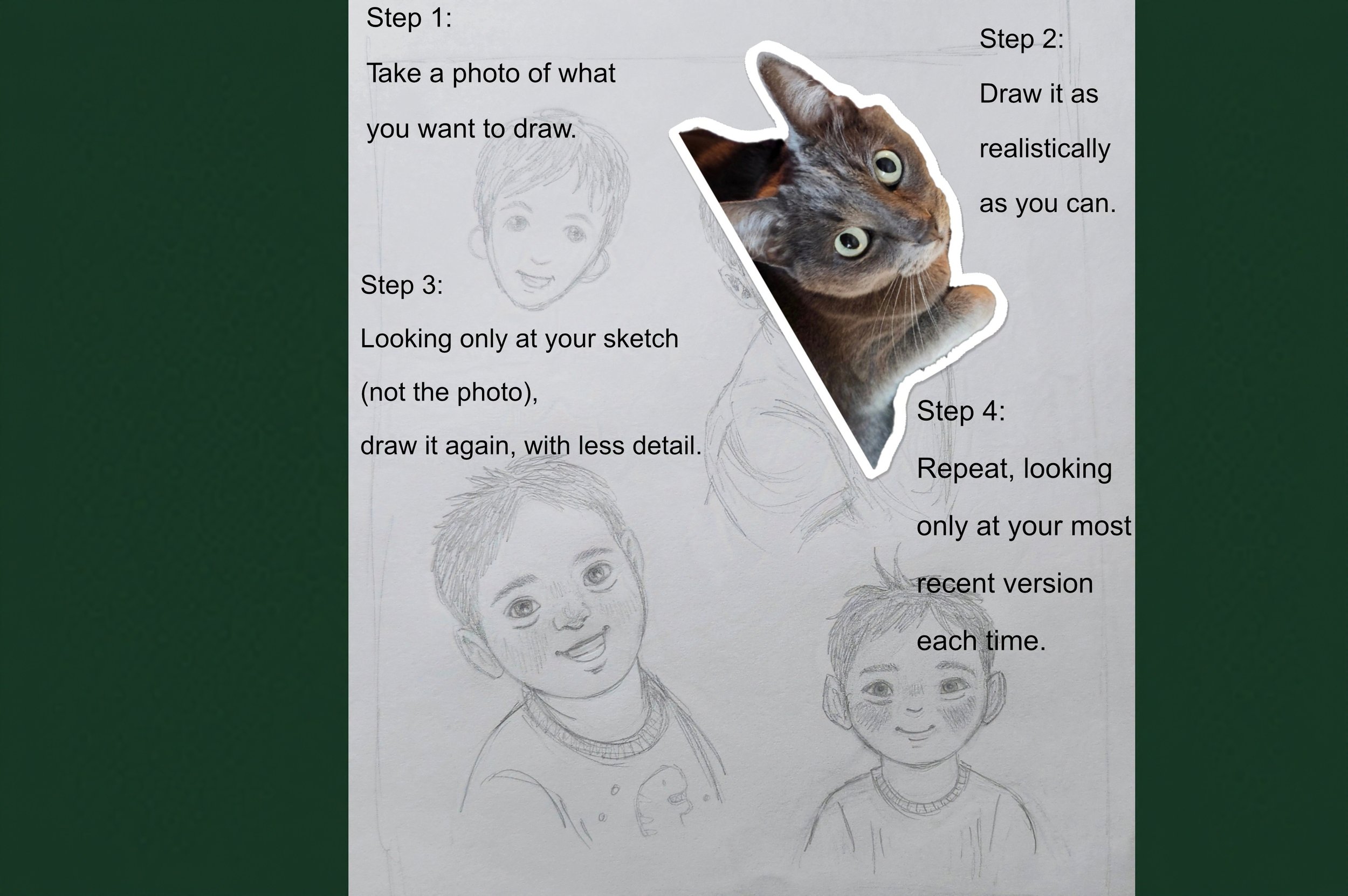 Step 1:

Take a photo of what you want to draw.

Step 2:

Draw it as realistically as you can.

Step 3:

Looking only at your sketch (not the photo), draw it again, with less detail.

Step 4:

Repeat, looking only at your most recent version each time.