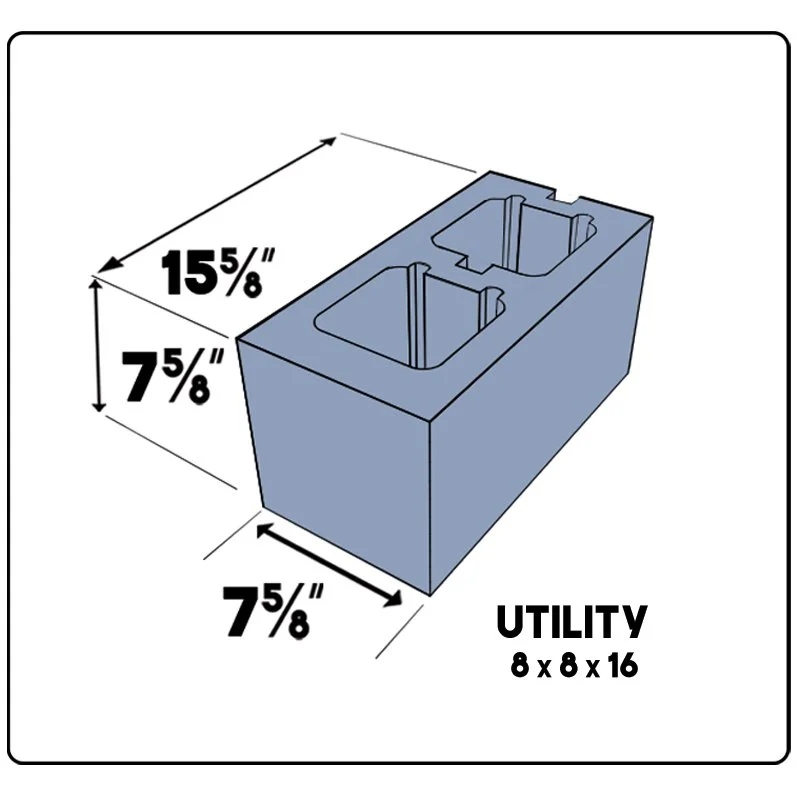 $15\frac{5}{8}''$

$7\frac{5}{8}''$

$7\frac{5}{8}''$

UTILITY
8 x 8 x 16