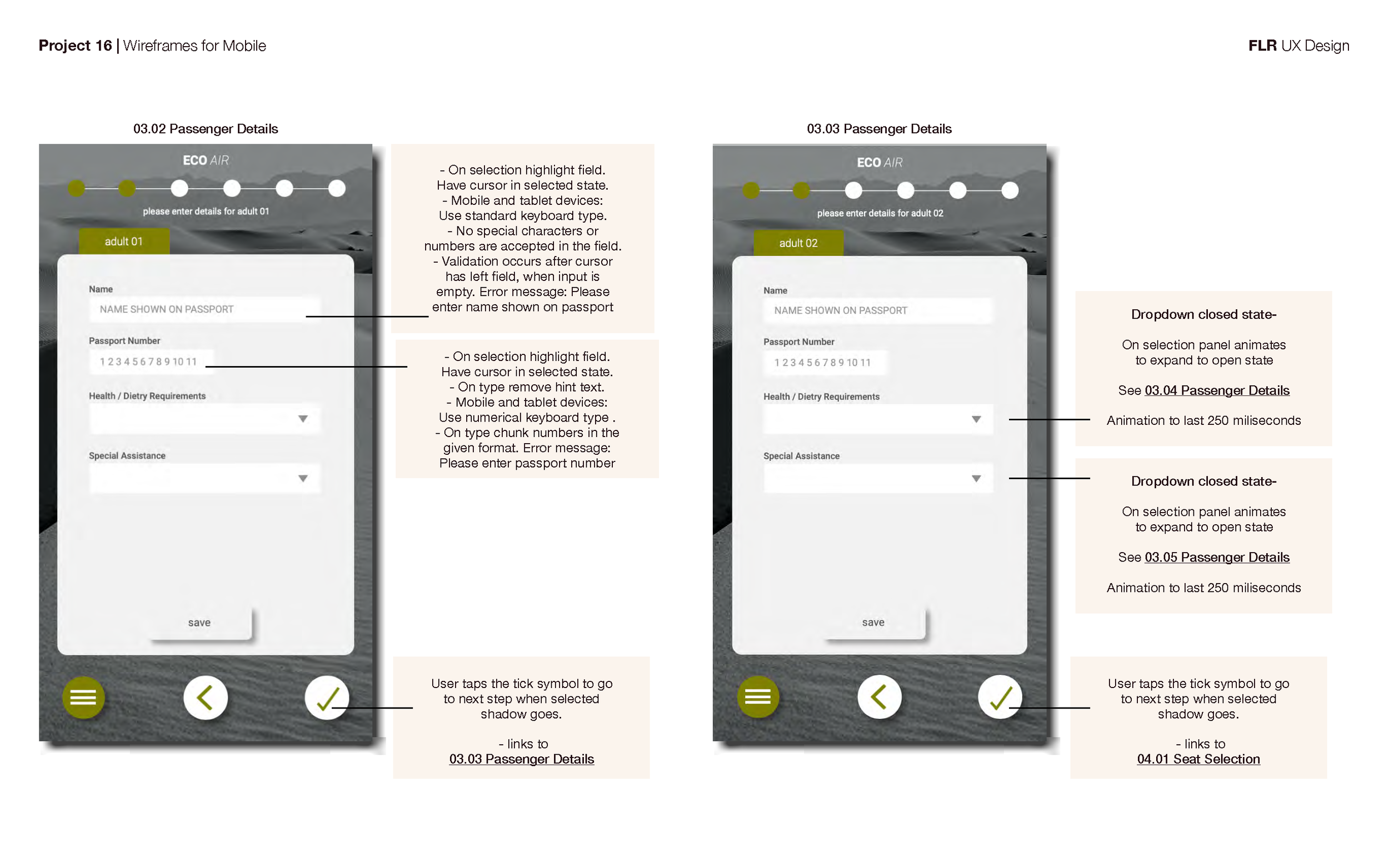 Project 16 | Wireframes for Mobile

FLR UX Design

03.02 Passenger Details

ECO AIR

please enter details for adult 01

adult 01

Name

NAME SHOWN ON PASSPORT

Passport Number

1 2 3 4 5 6 7 8 9 10 11

Health / Dietry Requirements

Special Assistance

save

- On selection highlight field. Have cursor in selected state. - Mobile and tablet devices: Use standard keyboard type. - No special characters or numbers are accepted in the field. - Validation occurs after cursor has left field, when input is empty. Error message: Please enter name shown on passport

- On selection highlight field. Have cursor in selected state. - On type remove hint text. - Mobile and tablet devices: Use numerical keyboard type . - On type chunk numbers in the given format. Error message: Please enter passport number

User taps the tick symbol to go to next step when selected shadow goes.

- links to
03.03 Passenger Details

03.03 Passenger Details

ECO AIR

please enter details for adult 02

adult 02

Name

NAME SHOWN ON PASSPORT

Passport Number

1 2 3 4 5 6 7 8 9 10 11

Health / Dietry Requirements

Special Assistance

save

Dropdown closed state-

On selection panel animates to expand to open state

See 03.04 Passenger Details

Animation to last 250 miliseconds

Dropdown closed state-

On selection panel animates to expand to open state

See 03.05 Passenger Details

Animation to last 250 miliseconds

User taps the tick symbol to go to next step when selected shadow goes.

- links to
04.01 Seat Selection