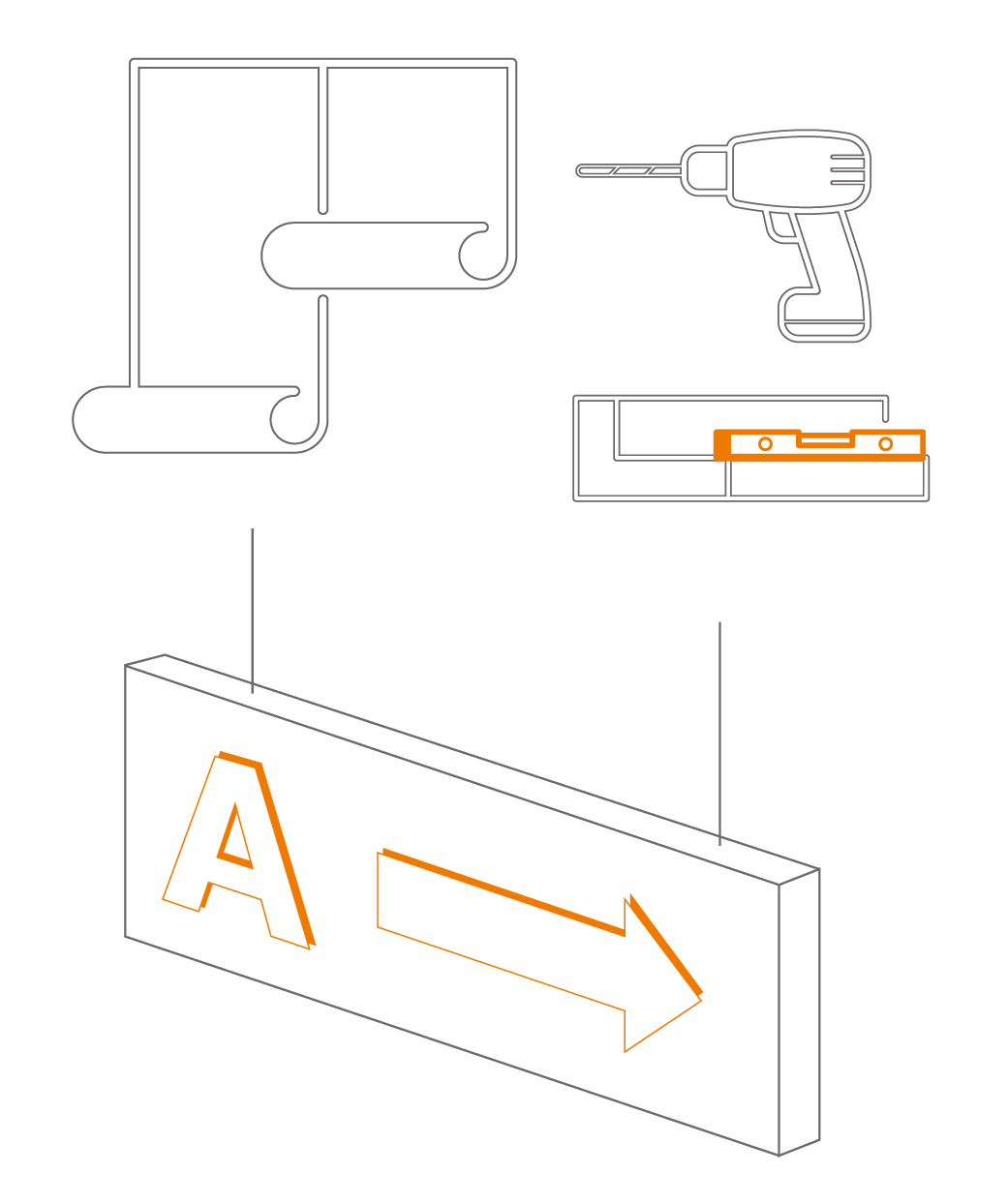 A