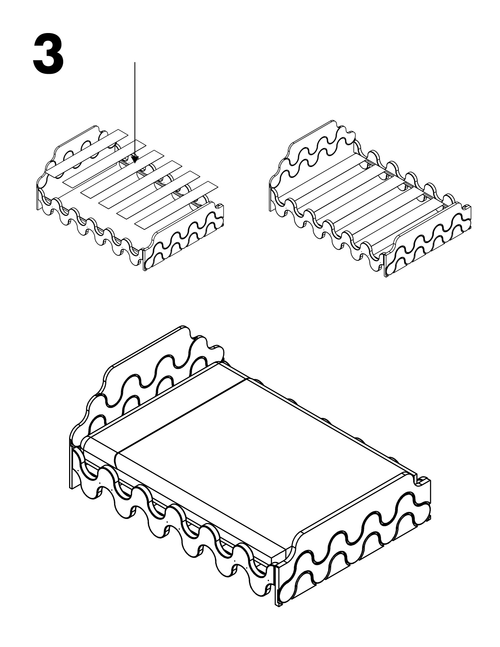 3