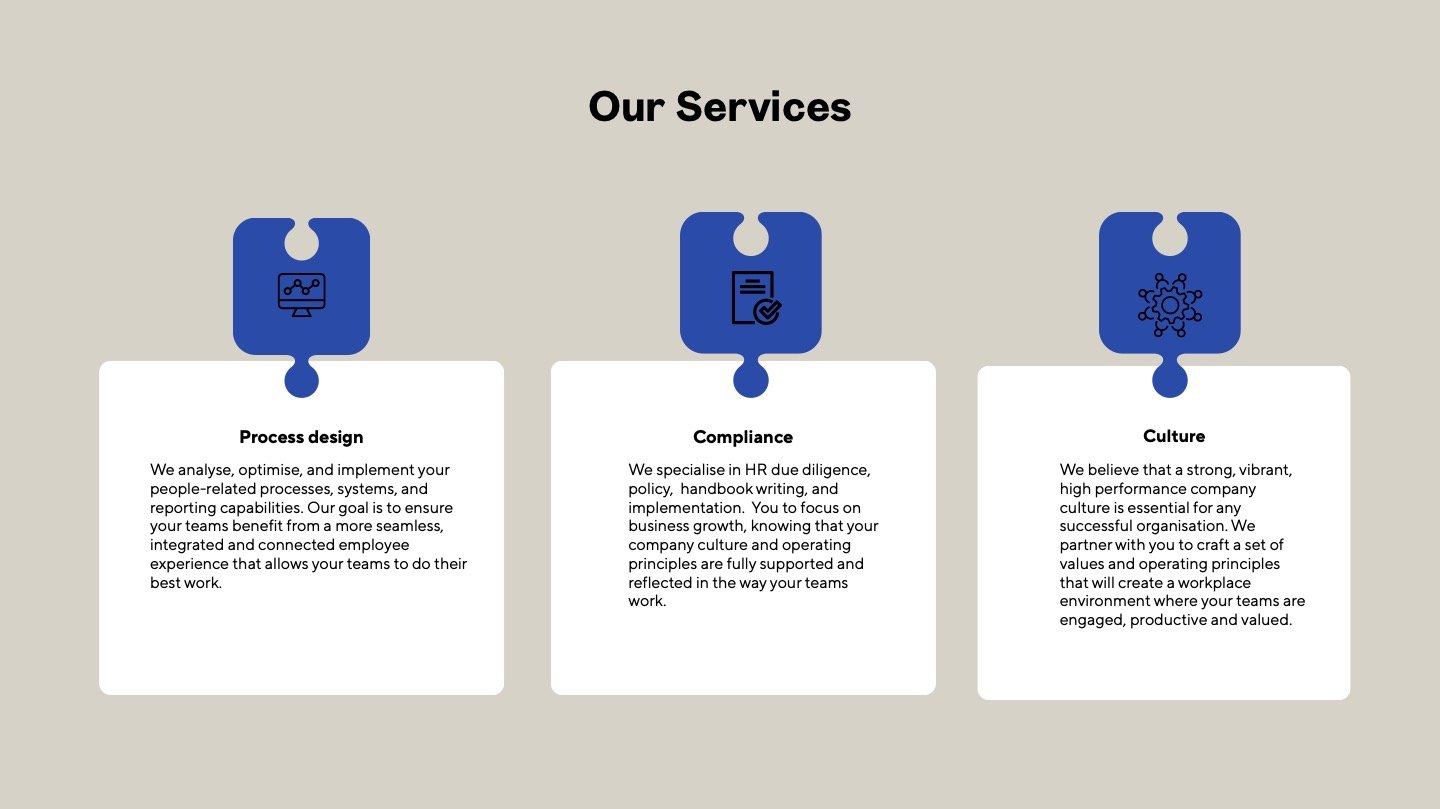 Our Services

Process design

We analyse, optimise, and implement your people-related processes, systems, and reporting capabilities. Our goal is to ensure your teams benefit from a more seamless, integrated and connected employee experience that allows your teams to do their best work.

Compliance

We specialise in HR due diligence, policy, handbook writing, and implementation. You to focus on business growth, knowing that your company culture and operating principles are fully supported and reflected in the way your teams work.

Culture

We believe that a strong, vibrant, high performance company culture is essential for any successful organisation. We partner with you to craft a set of values and operating principles that will create a workplace environment where your teams are engaged, productive and valued.