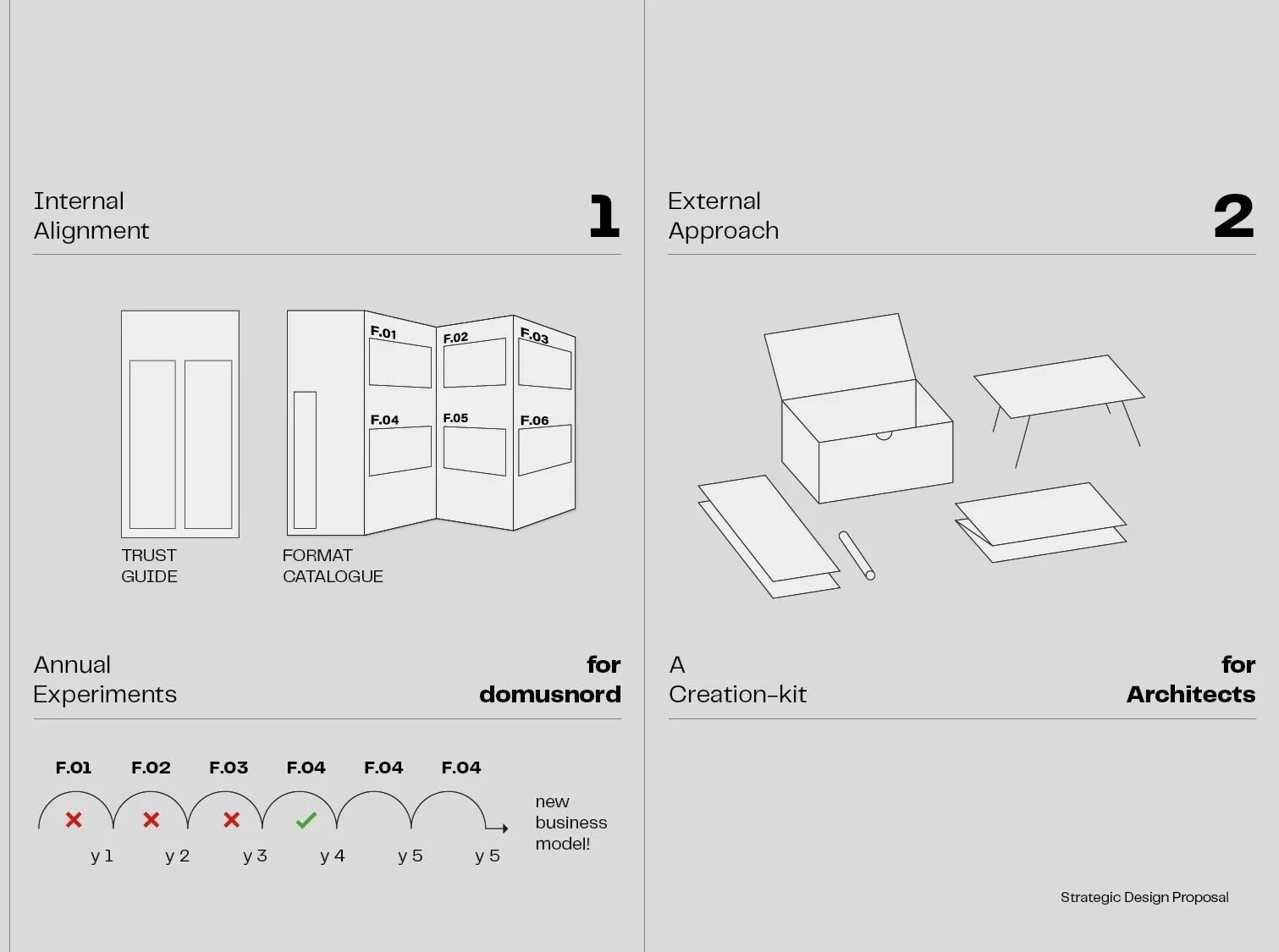 Internal
Alignment

1

F.01
F.02
F.03
F.04
F.05
F.06

TRUST
GUIDE

FORMAT
CATALOGUE

Annual
Experiments

for
domusnord

F.01 F.02 F.03 F.04 F.04 F.04

y 1 y 2 y 3 y 4 y 5 y 5

new
business
model!

External
Approach

2

A
Creation-kit

for
Architects

Strategic Design Proposal