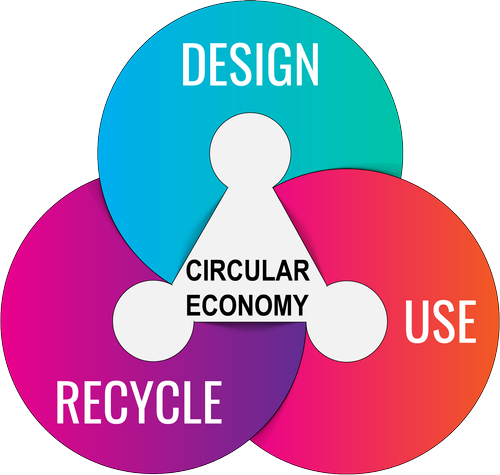 DESIGN

CIRCULAR ECONOMY

USE

RECYCLE