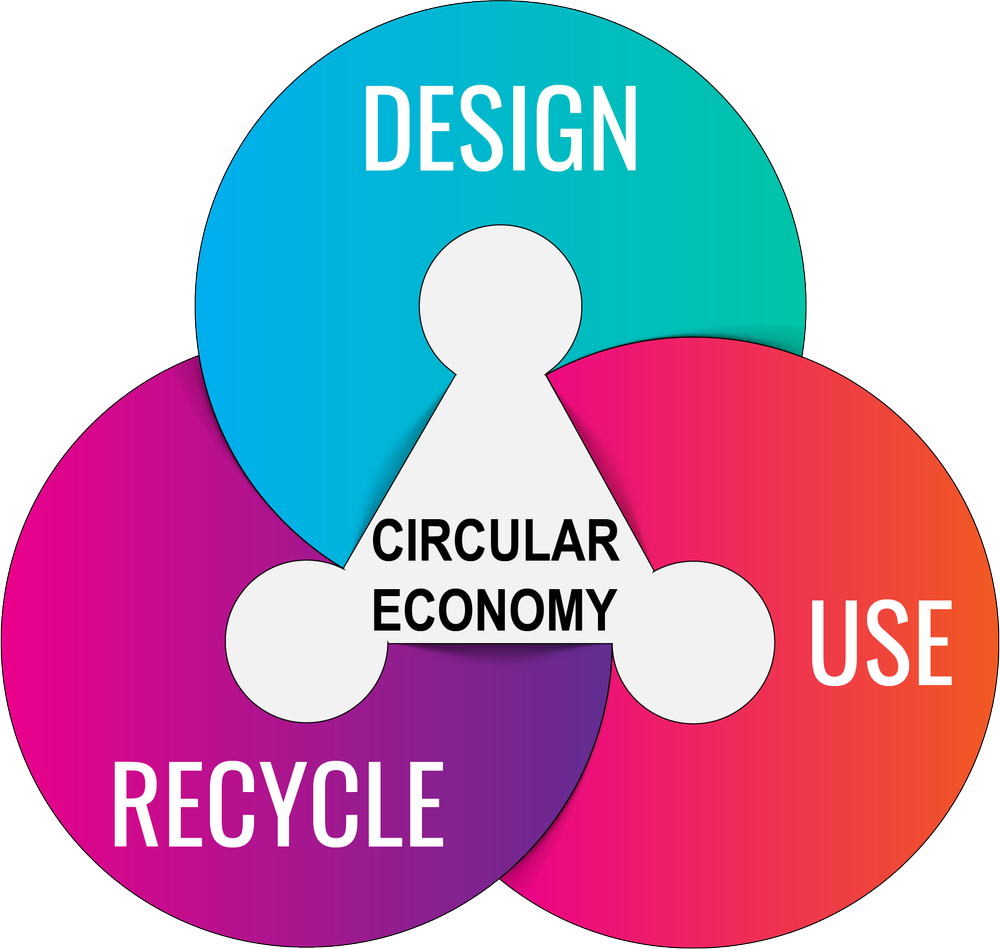 DESIGN

CIRCULAR ECONOMY

USE

RECYCLE