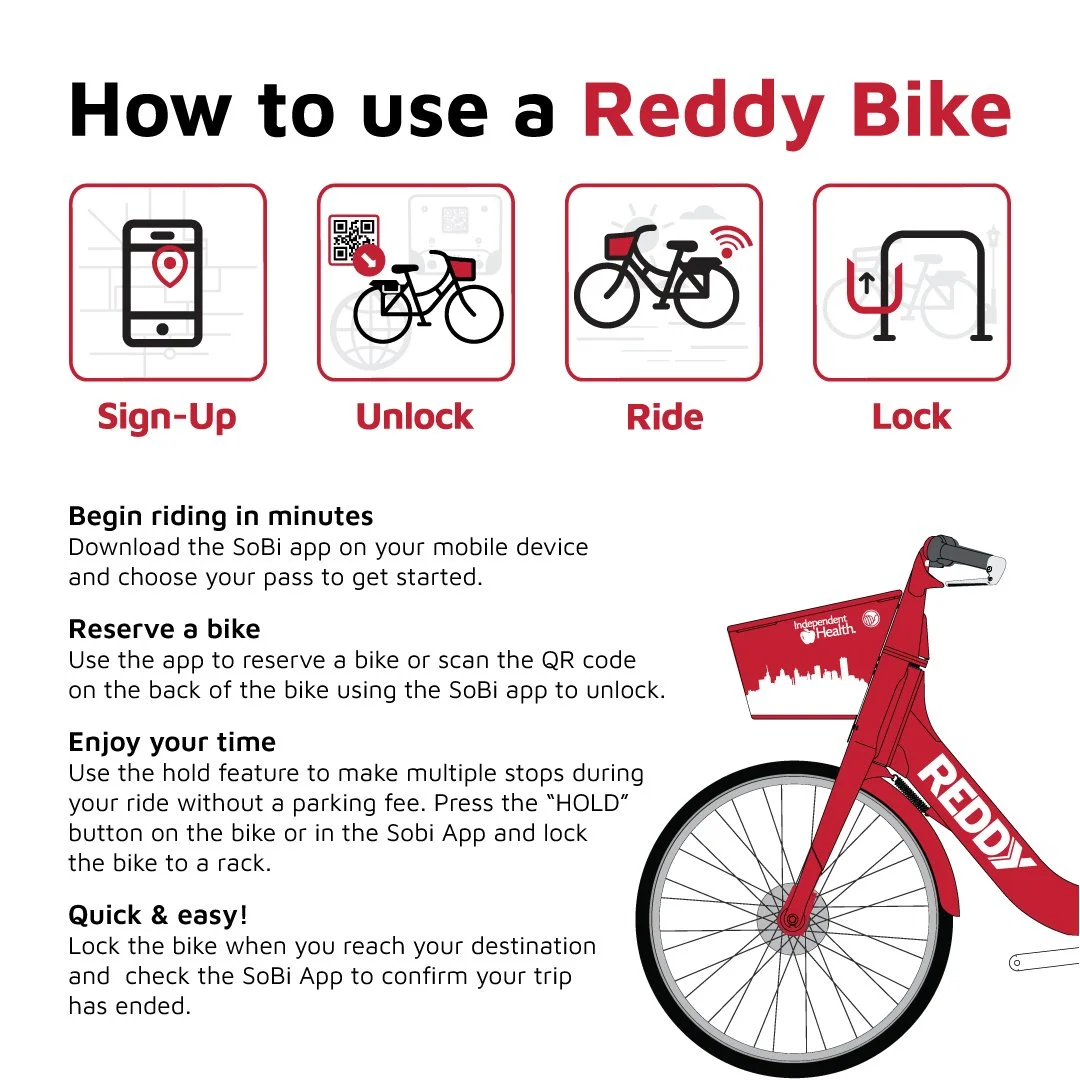 How to use a Reddy Bike

Sign-Up

Unlock

Ride

Lock

Begin riding in minutes
Download the SoBi app on your mobile device and choose your pass to get started.

Reserve a bike
Use the app to reserve a bike or scan the QR code on the back of the bike using the SoBi app to unlock.

Enjoy your time
Use the hold feature to make multiple stops during your ride without a parking fee. Press the "HOLD" button on the bike or in the Sobi App and lock the bike to a rack.

Quick & easy!
Lock the bike when you reach your destination and check the SoBi App to confirm your trip has ended.

Independent Health.

REDDY