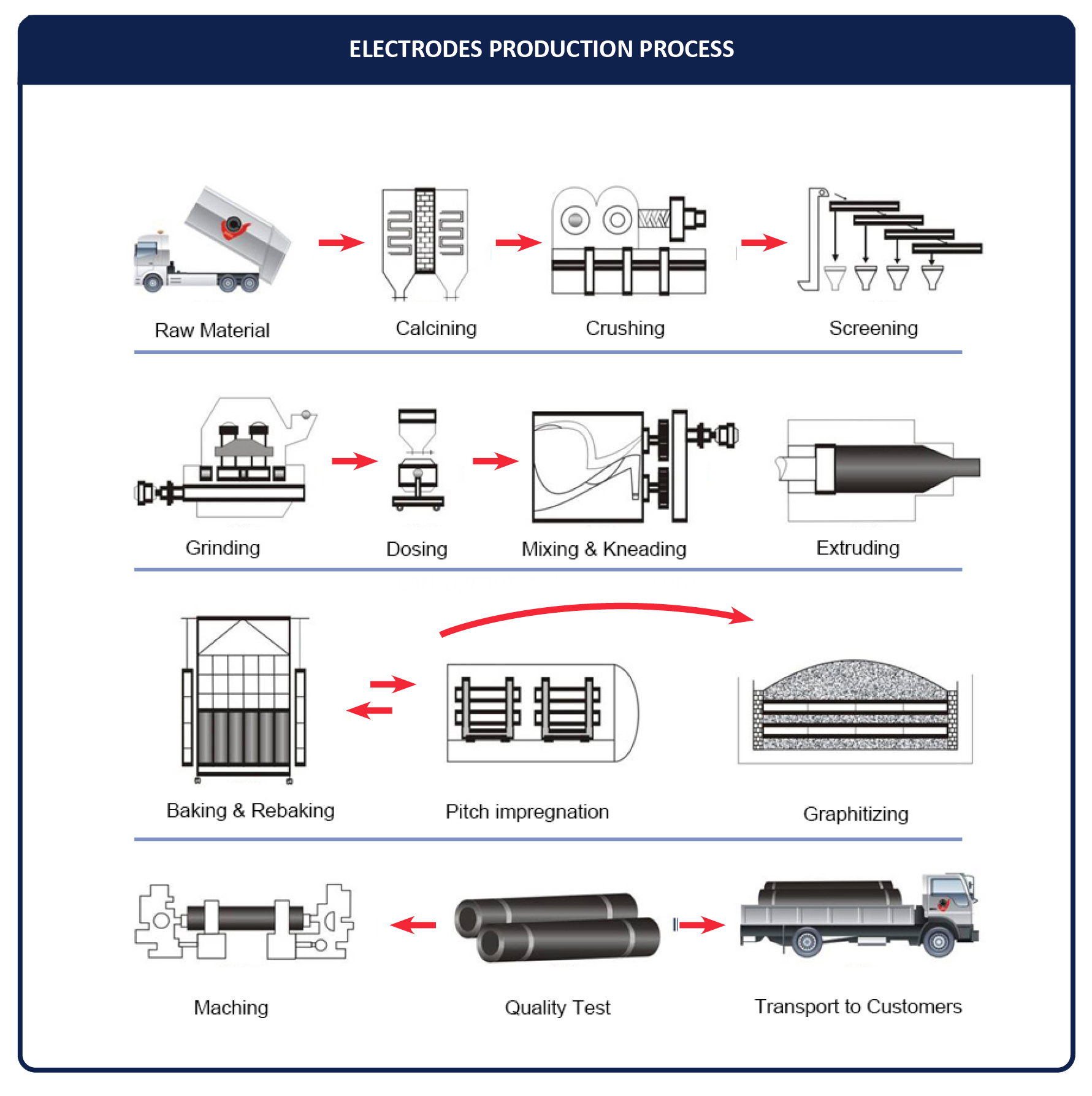 ELECTRODES PRODUCTION PROCESS

Raw Material

Calcining

Crushing

Screening

Grinding

Dosing

Mixing & Kneading

Extruding

Baking & Rebaking

Pitch impregnation

Graphitizing

Maching

Quality Test

Transport to Customers