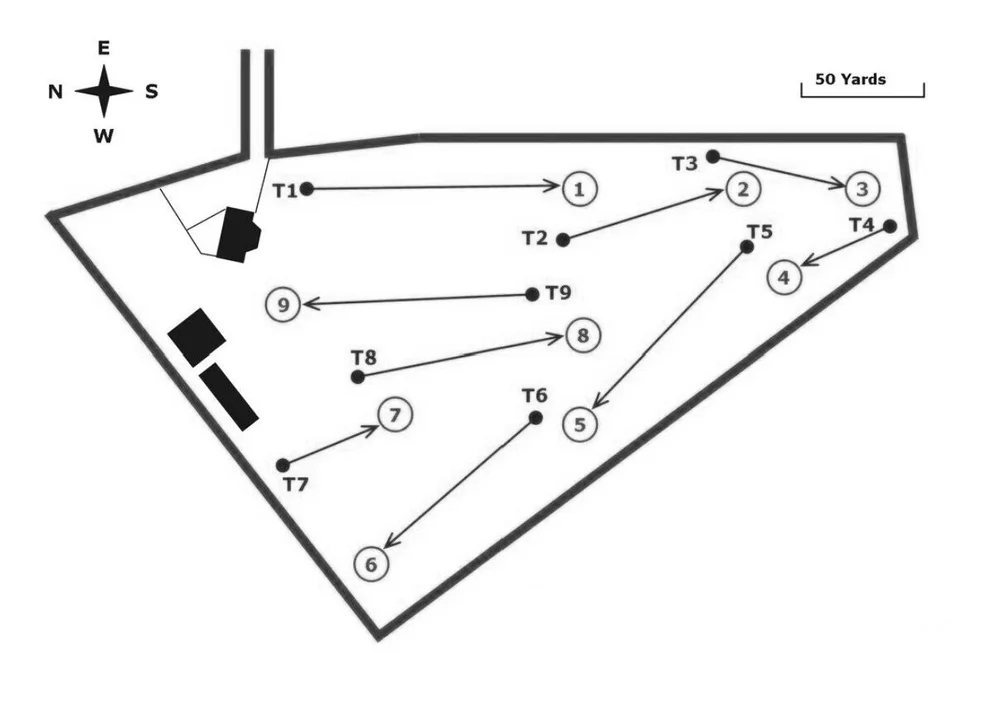 E
N S
W

50 Yards

T1 1
T3 2 3
T2
T5 T4
4
9 T9
8
T8
T6 7
5
T7
6