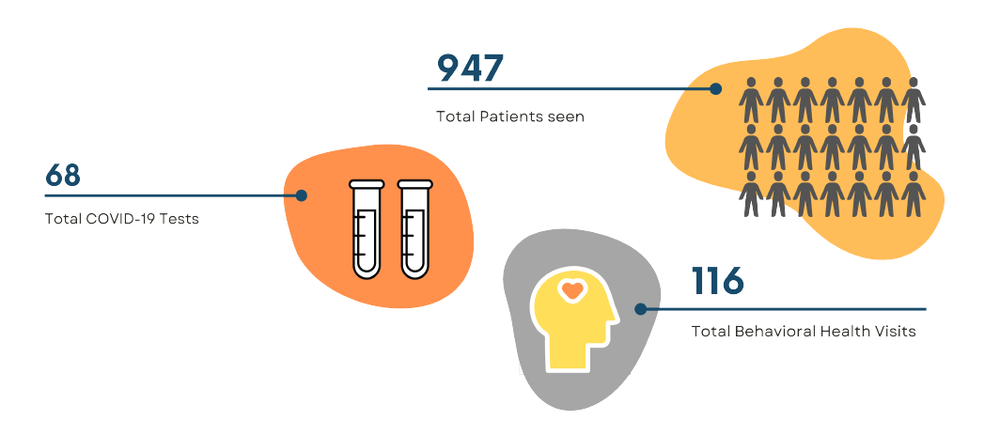 947

Total Patients seen

68

Total COVID-19 Tests

116

Total Behavioral Health Visits