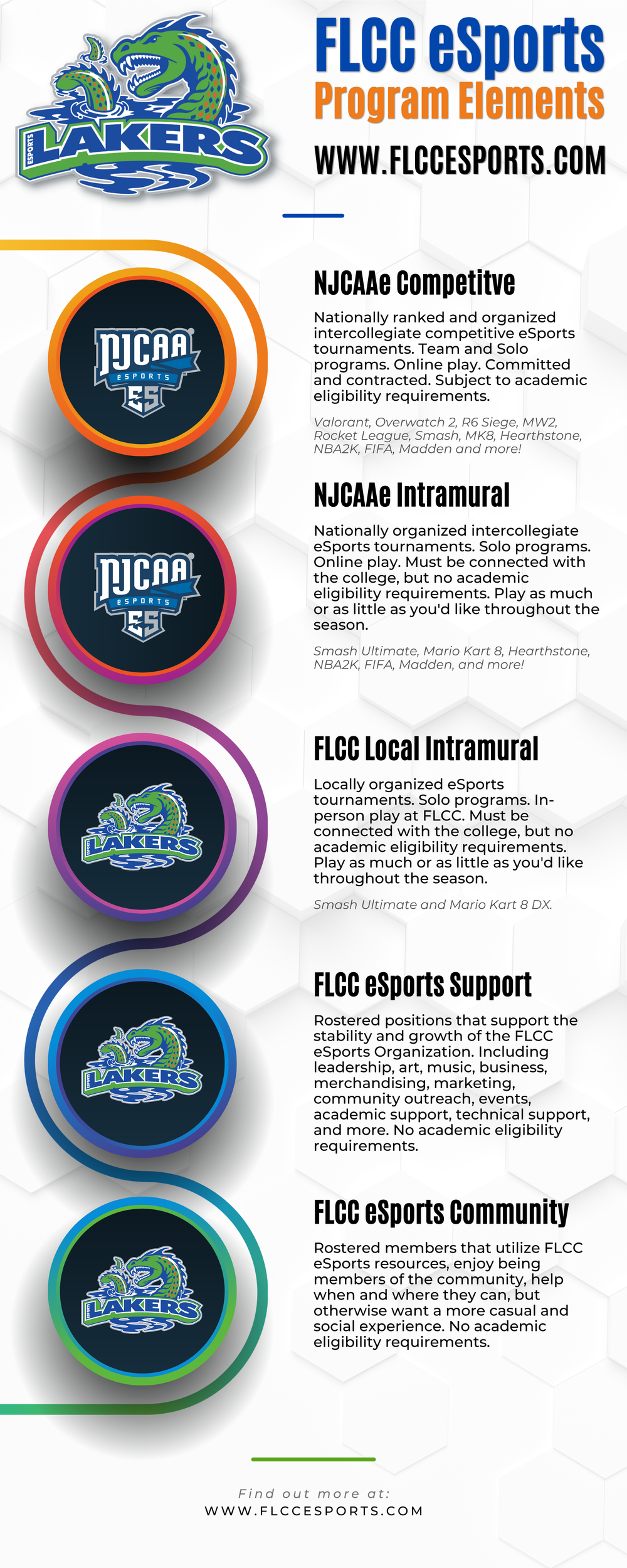 ESPORTS LAKERS

FLCC eSports
Program Elements
WWW.FLCCESPORTS.COM

NJCAA ESPORTS ES

NJCAAe Competitve

Nationally ranked and organized intercollegiate competitive eSports tournaments. Team and Solo programs. Online play. Committed and contracted. Subject to academic eligibility requirements.

Valorant, Overwatch 2, R6 Siege, MW2, Rocket League, Smash, MK8, Hearthstone, NBA2K, FIFA, Madden and more!

NJCAA ESPORTS ES

NJCAAe Intramural

Nationally organized intercollegiate eSports tournaments. Solo programs. Online play. Must be connected with the college, but no academic eligibility requirements. Play as much or as little as you'd like throughout the season.

Smash Ultimate, Mario Kart 8, Hearthstone, NBA2K, FIFA, Madden, and more!

LAKERS

FLCC Local Intramural

Locally organized eSports tournaments. Solo programs. In-person play at FLCC. Must be connected with the college, but no academic eligibility requirements. Play as much or as little as you'd like throughout the season.

Smash Ultimate and Mario Kart 8 DX.

LAKERS

FLCC eSports Support

Rostered positions that support the stability and growth of the FLCC eSports Organization. Including leadership, art, music, business, merchandising, marketing, community outreach, events, academic support, technical support, and more. No academic eligibility requirements.

LAKERS

FLCC eSports Community

Rostered members that utilize FLCC eSports resources, enjoy being members of the community, help when and where they can, but otherwise want a more casual and social experience. No academic eligibility requirements.

Find out more at:
WWW.FLCCESPORTS.COM