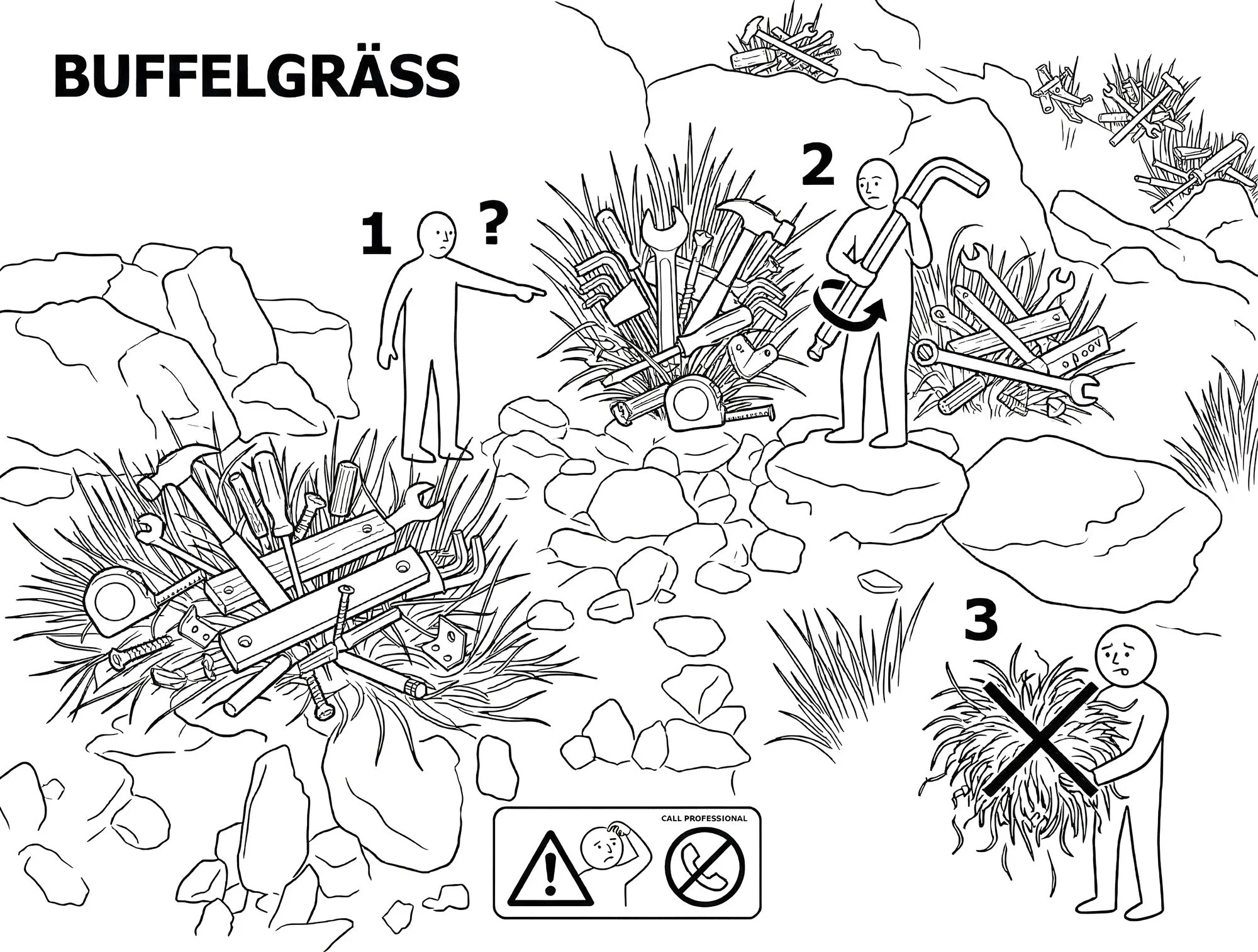 BUFFELGRÄSS

1 ?

2

3

CALL PROFESSIONAL