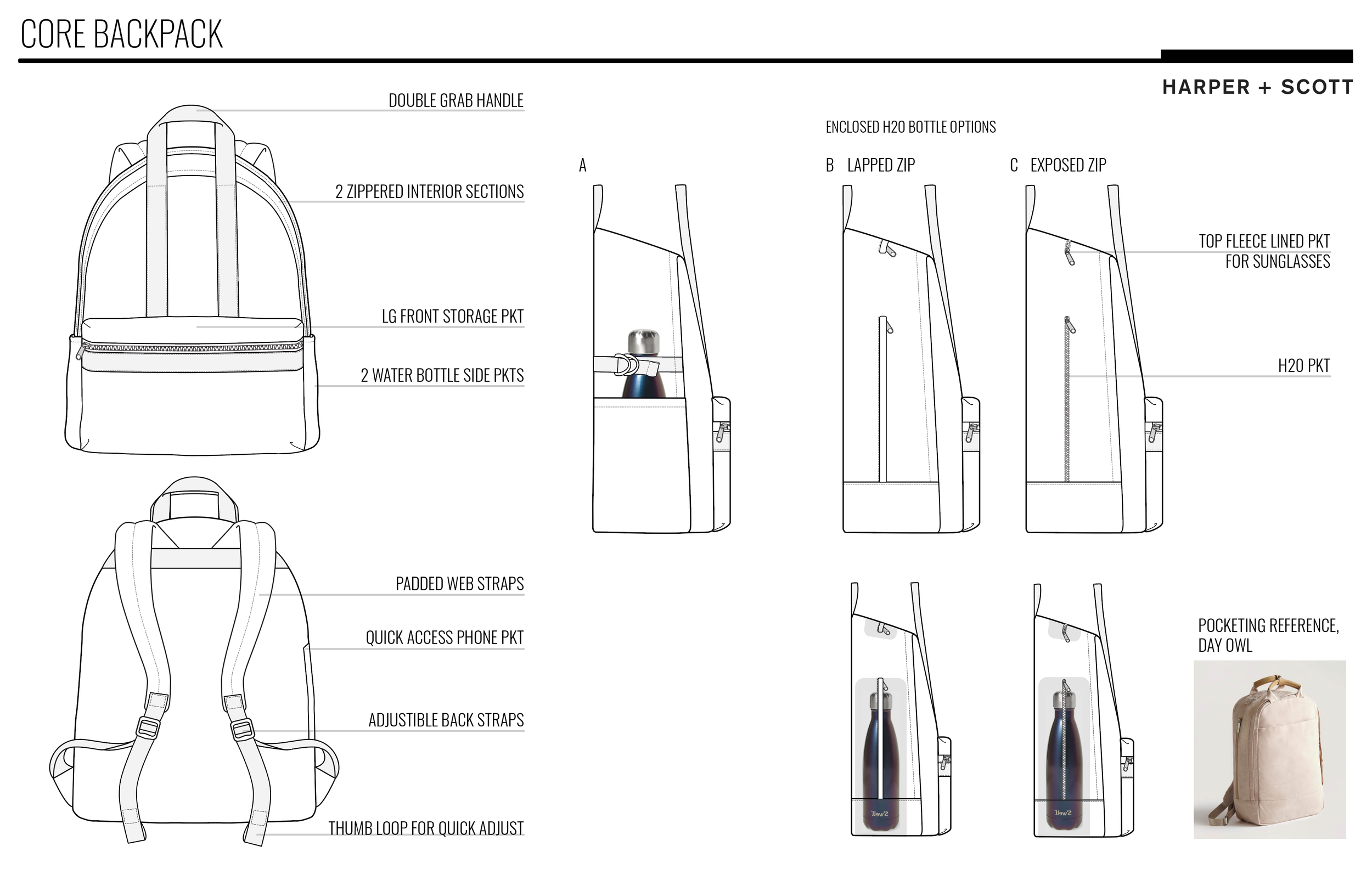 CORE BACKPACK

HARPER + SCOTT

DOUBLE GRAB HANDLE

2 ZIPPERED INTERIOR SECTIONS

LG FRONT STORAGE PKT

2 WATER BOTTLE SIDE PKTS

PADDED WEB STRAPS

QUICK ACCESS PHONE PKT

ADJUSTIBLE BACK STRAPS

THUMB LOOP FOR QUICK ADJUST

ENCLOSED H20 BOTTLE OPTIONS

A

B LAPPED ZIP

C EXPOSED ZIP

TOP FLEECE LINED PKT FOR SUNGLASSES

H20 PKT

S'well

S'well

POCKETING REFERENCE, DAY OWL